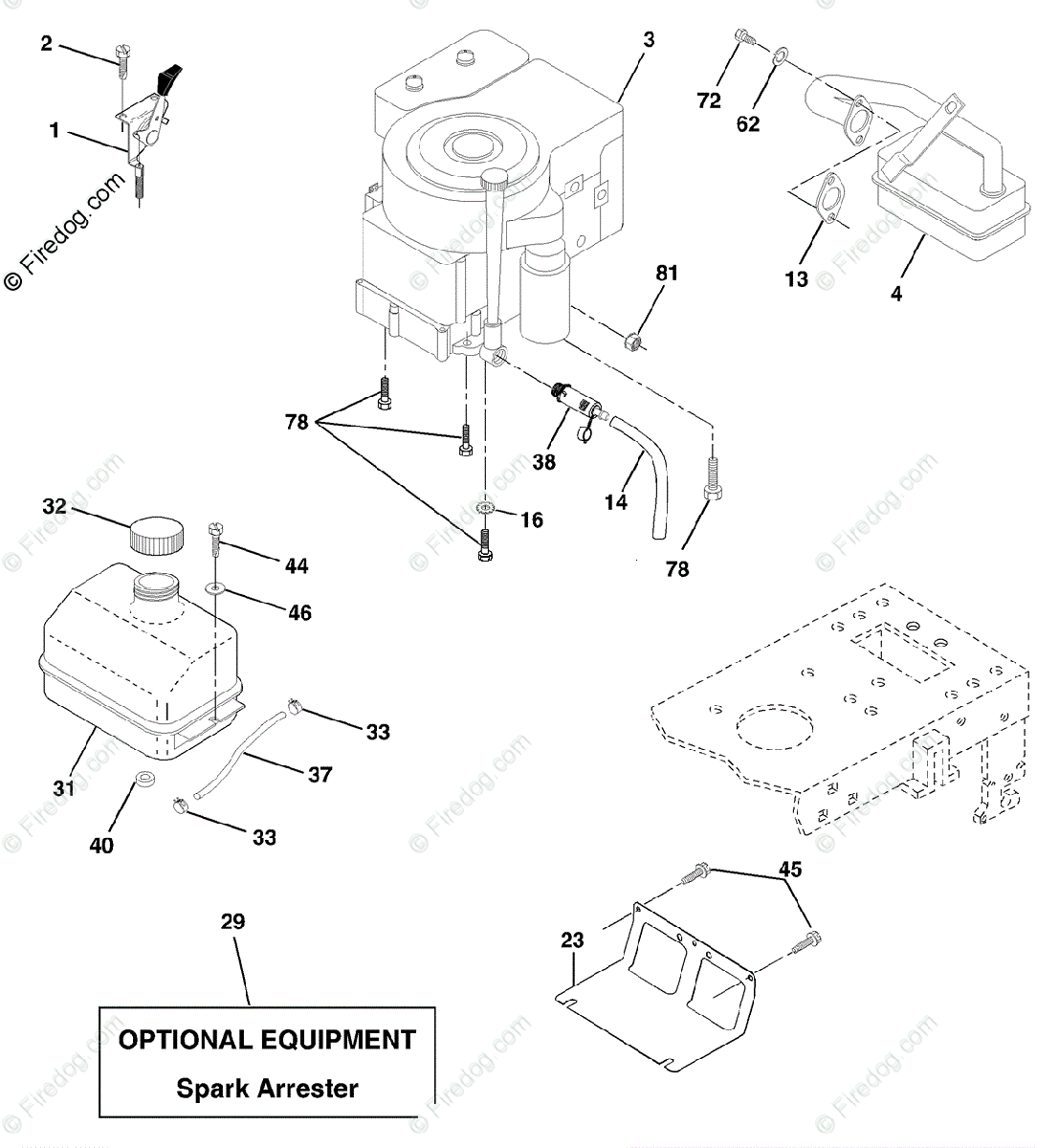 2

1

© Firedog.com

3

72

62

13

4

81

78

38

14

16

78

32

44

46

33

37

31

40

33

45

23

29

OPTIONAL EQUIPMENT

Spark Arrester