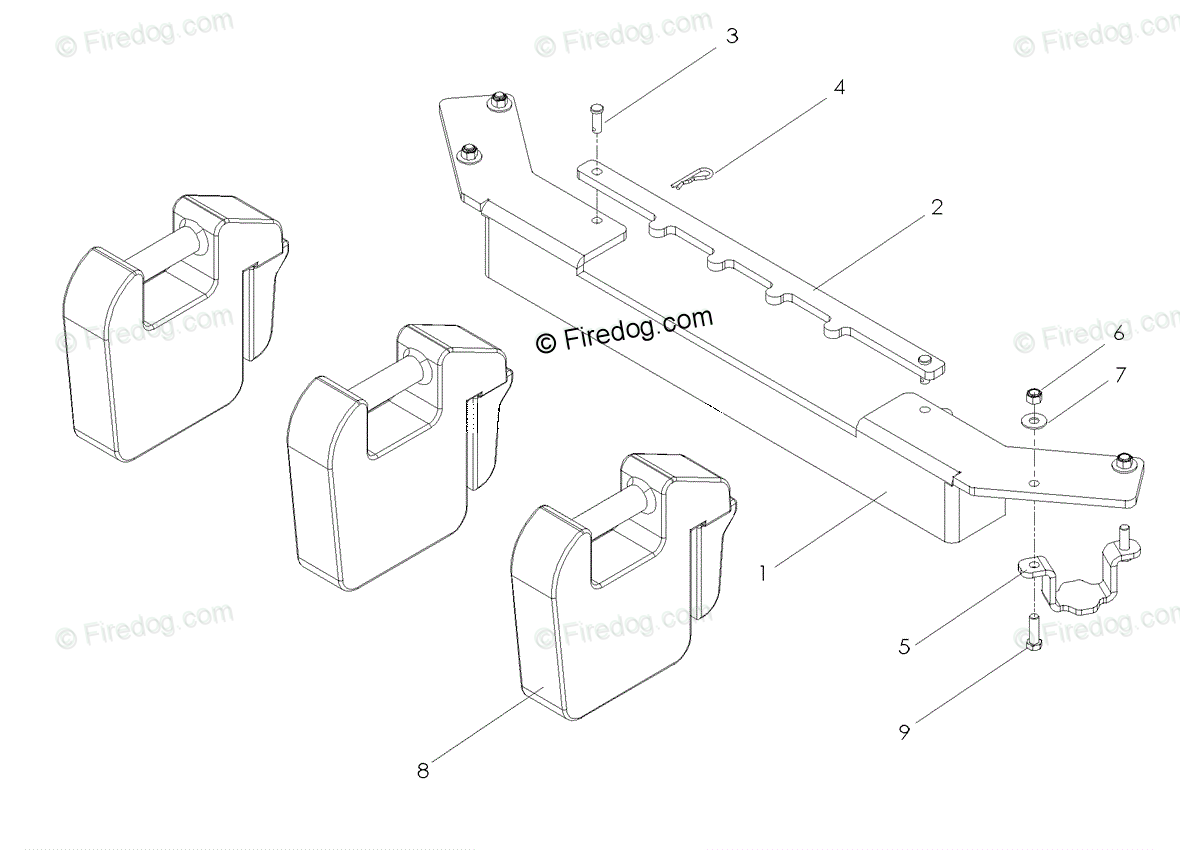 © Firedog.com
© Firedog.com
© Firedog.com
3
4
2
© Firedog.com
© Firedog.com
© Firedog.com
6
7
1
© Firedog.com
© Firedog.com
© Firedog.com
5
9
8