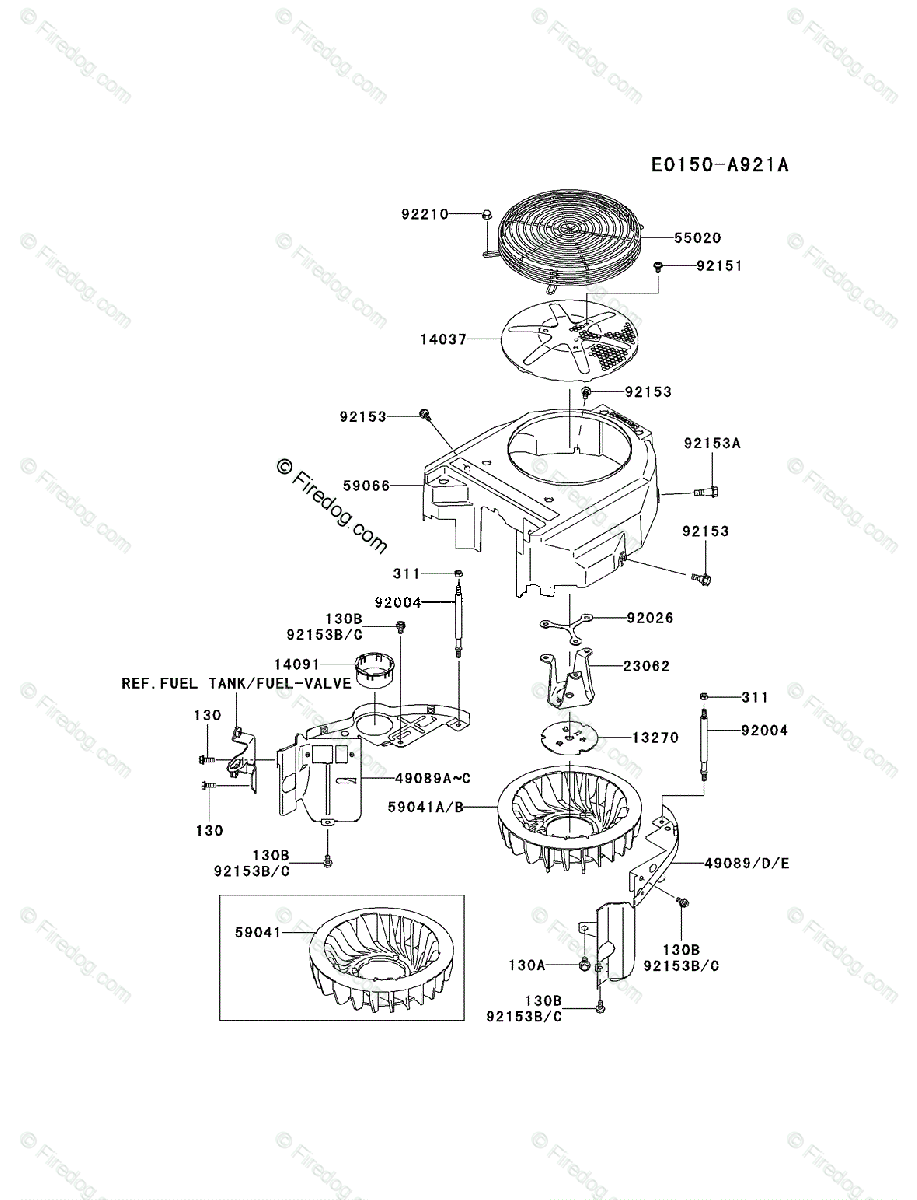 E0150-A921A

92210
55020
92151
14037
92153
92153
92153A
59066
© Firedog.com
92153
311
92004
130B
92153B/C
92026
14091
23062
REF.FUEL TANK/FUEL-VALVE
311
130
13270
92004
49089A~C
59041A/B
130
130B
92153B/C
49089/D/E
59041
130B
92153B/C
130A
130B
92153B/C