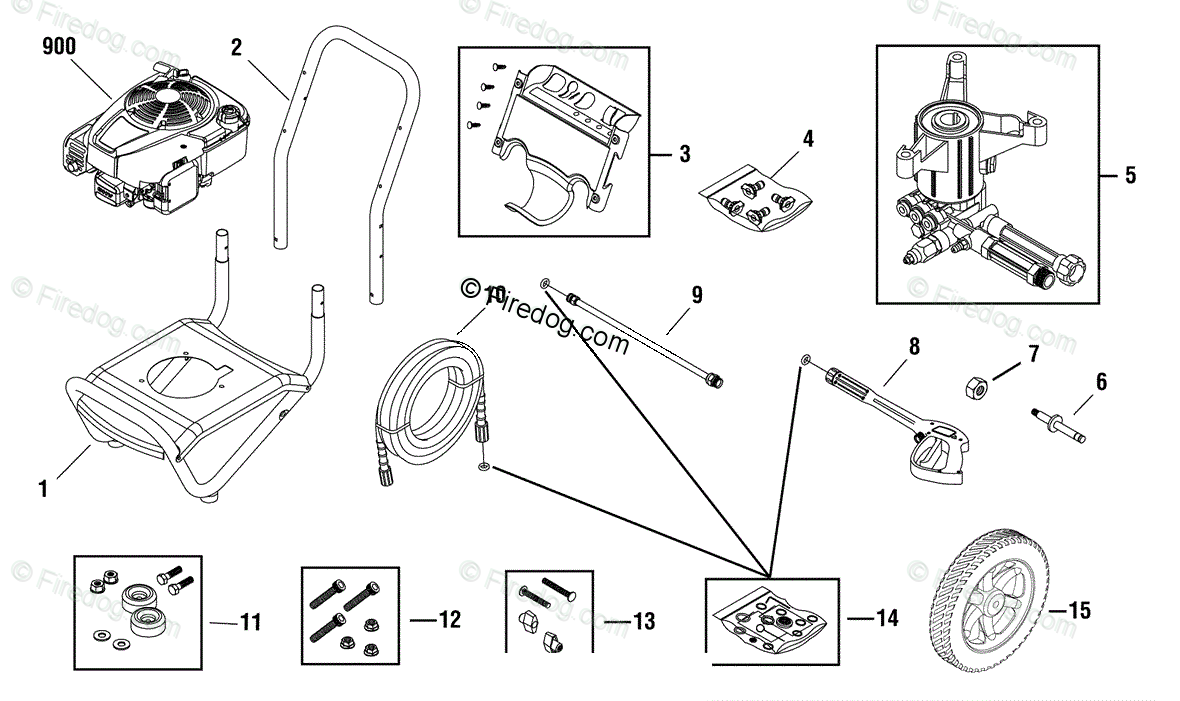 © Firedog.com

900
2
3
4
5
© Firedog.com
10
9
8
7
6
1
11
12
13
14
15