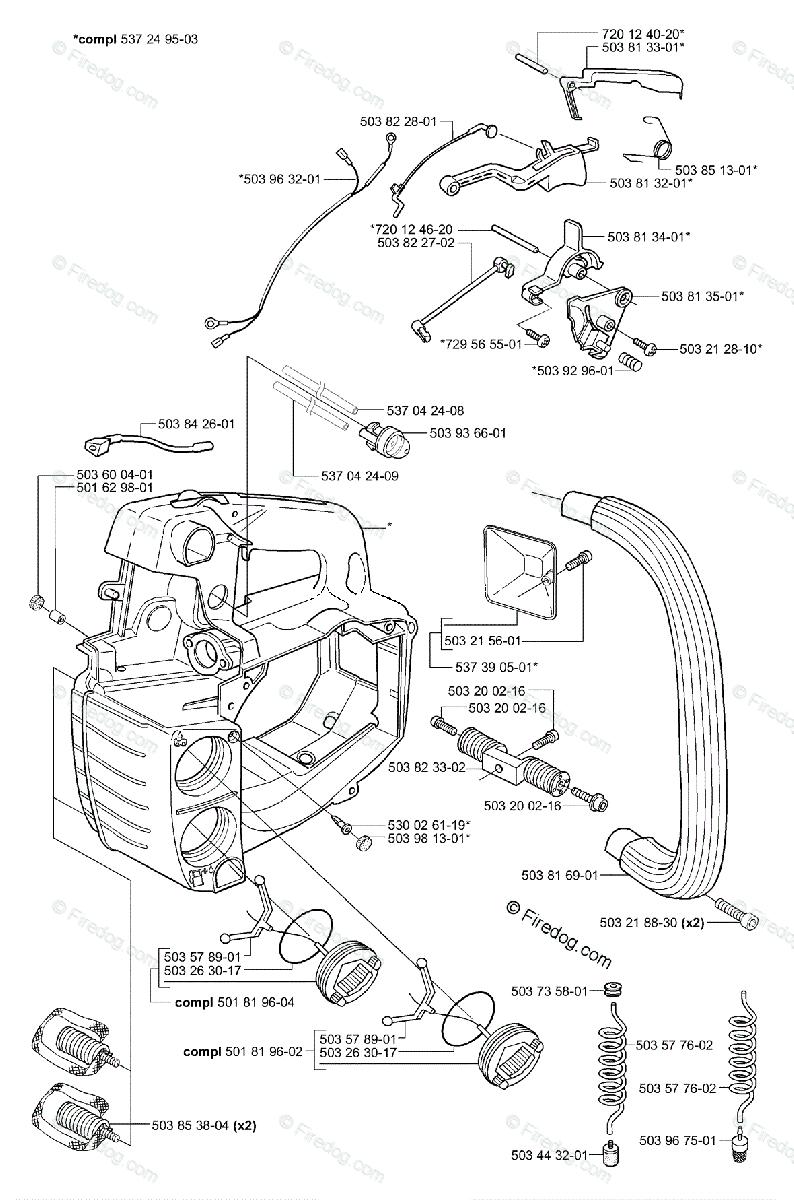 *compl 537 24 95-03

720 12 40-20*
503 81 33-01*
503 82 28-01
503 85 13-01*
*503 96 32-01
503 81 32-01*
*720 12 46-20
503 82 27-02
503 81 34-01*
503 81 35-01*
*729 56 55-01
503 21 28-10*
*503 92 96-01
537 04 24-08
503 93 66-01
503 84 26-01
537 04 24-09
503 60 04-01
501 62 98-01
*
503 21 56-01
537 39 05-01*
503 20 02-16
503 20 02-16
503 82 33-02
503 20 02-16
530 02 61-19*
503 98 13-01*
503 81 69-01
© Firedog.com
503 21 88-30 (x2)
503 57 89-01
503 26 30-17
compl 501 81 96-04
503 73 58-01
compl 501 81 96-02
503 57 89-01
503 26 30-17
503 57 76-02
503 57 76-02
503 85 38-04 (x2)
503 44 32-01
503 96 75-01
© Firedog.com