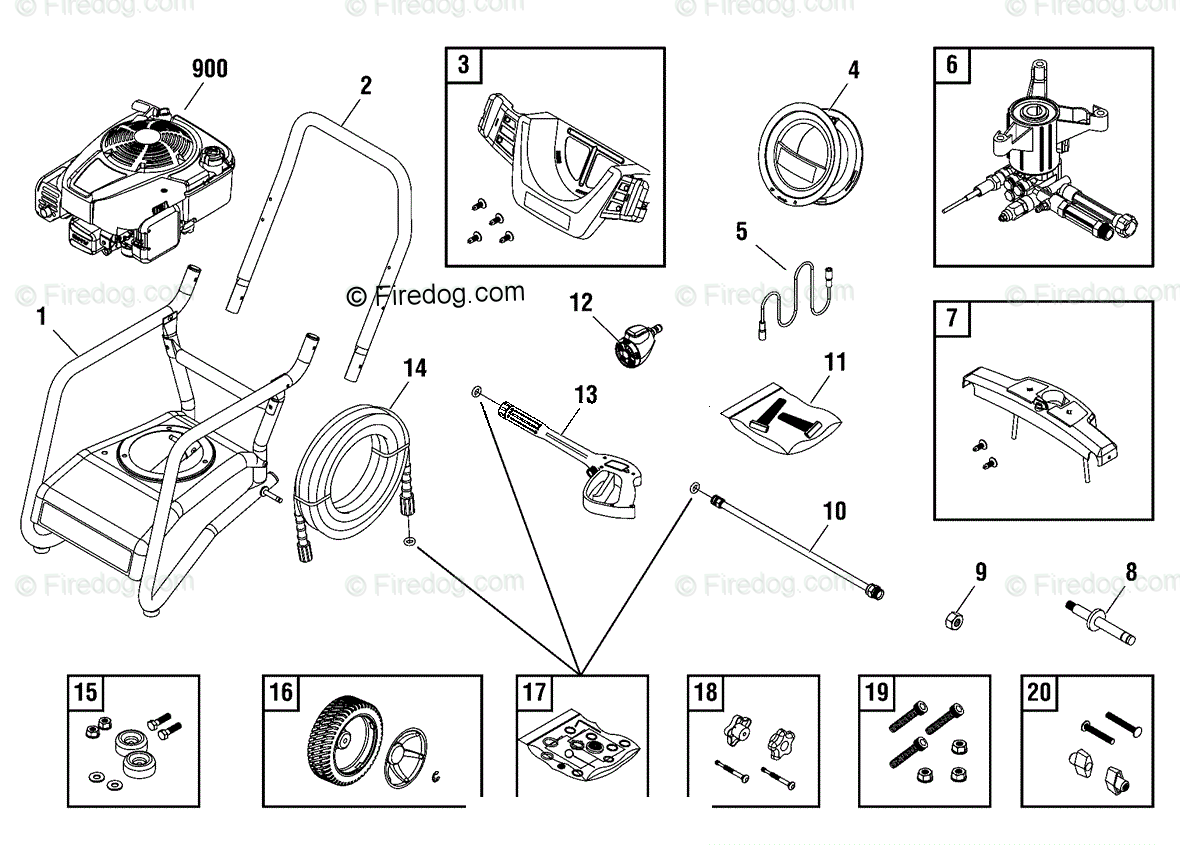 © Firedog.com © Firedog.com © Firedog.com © Firedog.com

900

2

3

4

6

5

© Firedog.com © Firedog.com

© Firedog.com © Firedog.com

1

12

7

14

13

11

10

© Firedog.com © Firedog.com © Firedog.com © Firedog.com

9

8

15

16

17

18

19

20