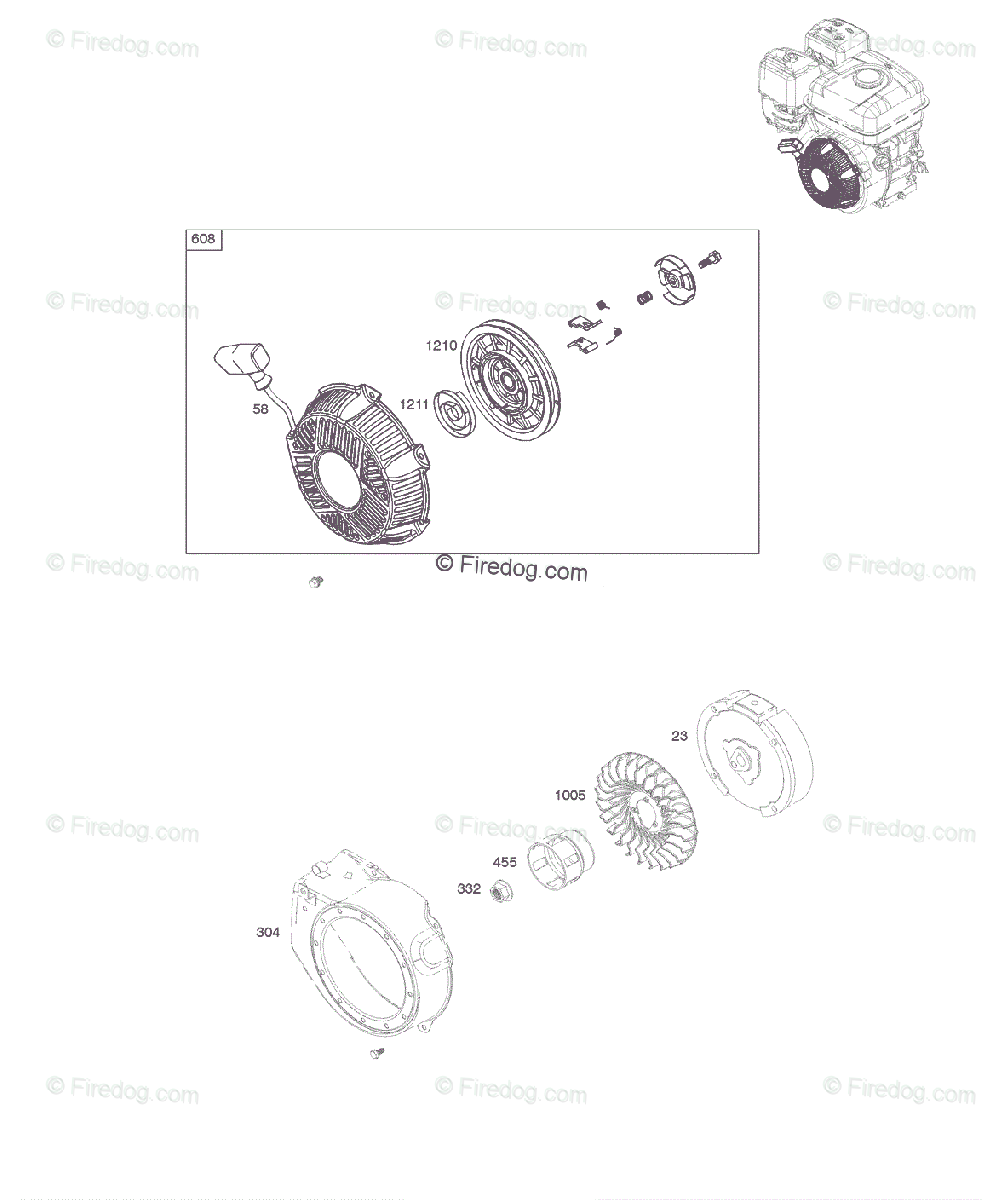 © Firedog.com © Firedog.com © Firedog.com

608

© Firedog.com © Firedog.com © Firedog.com

1210

1211

58

© Firedog.com © Firedog.com © Firedog.com

23

1005

© Firedog.com © Firedog.com © Firedog.com

455

332

304

© Firedog.com © Firedog.com © Firedog.com