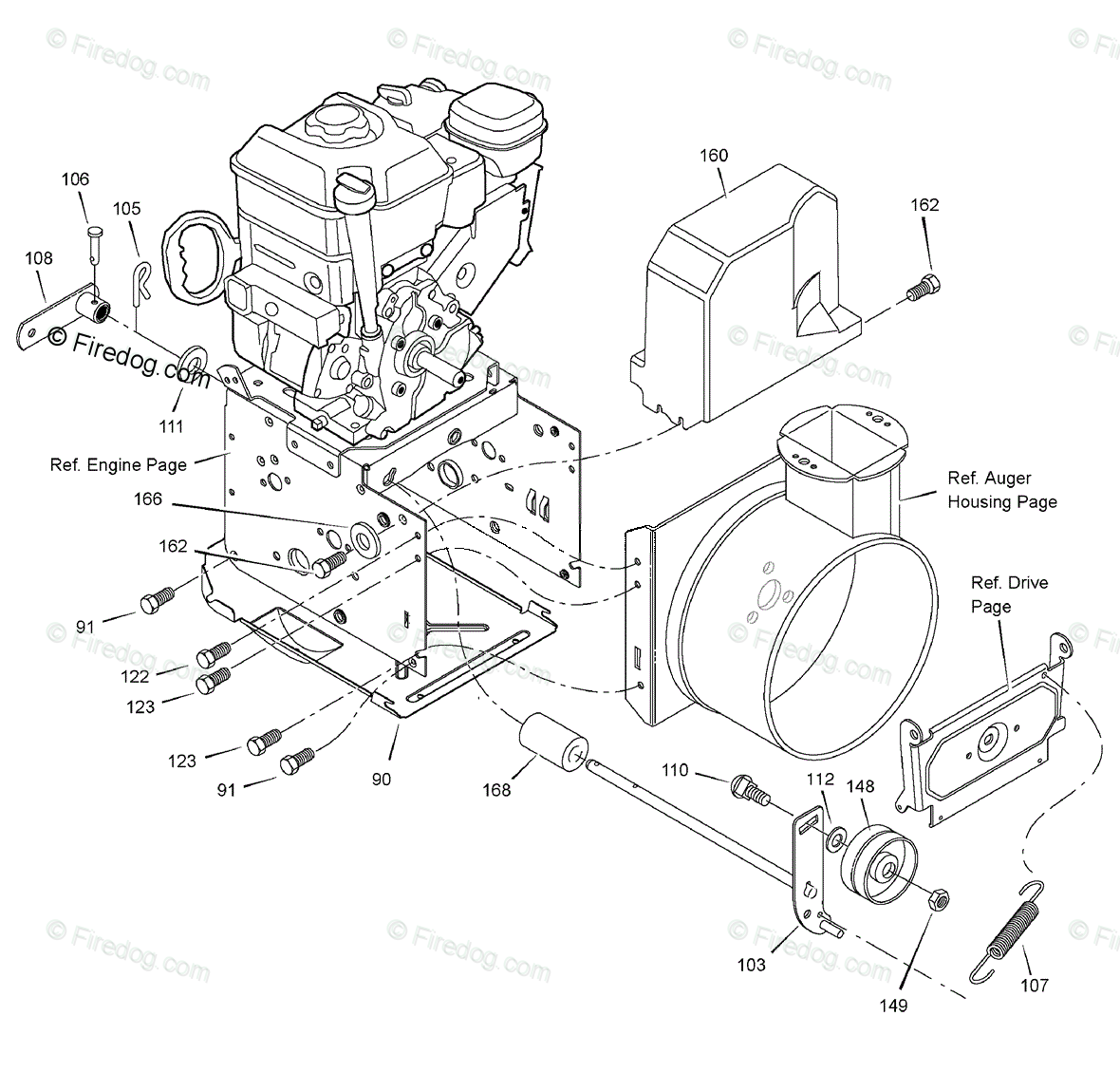 © Firedog.com

106
105
108
© Firedog.com
111
160
162
Ref. Engine Page
166
162
Ref. Auger Housing Page
Ref. Drive Page
91
122
123
123
91
90
168
110
112
148
103
149
107