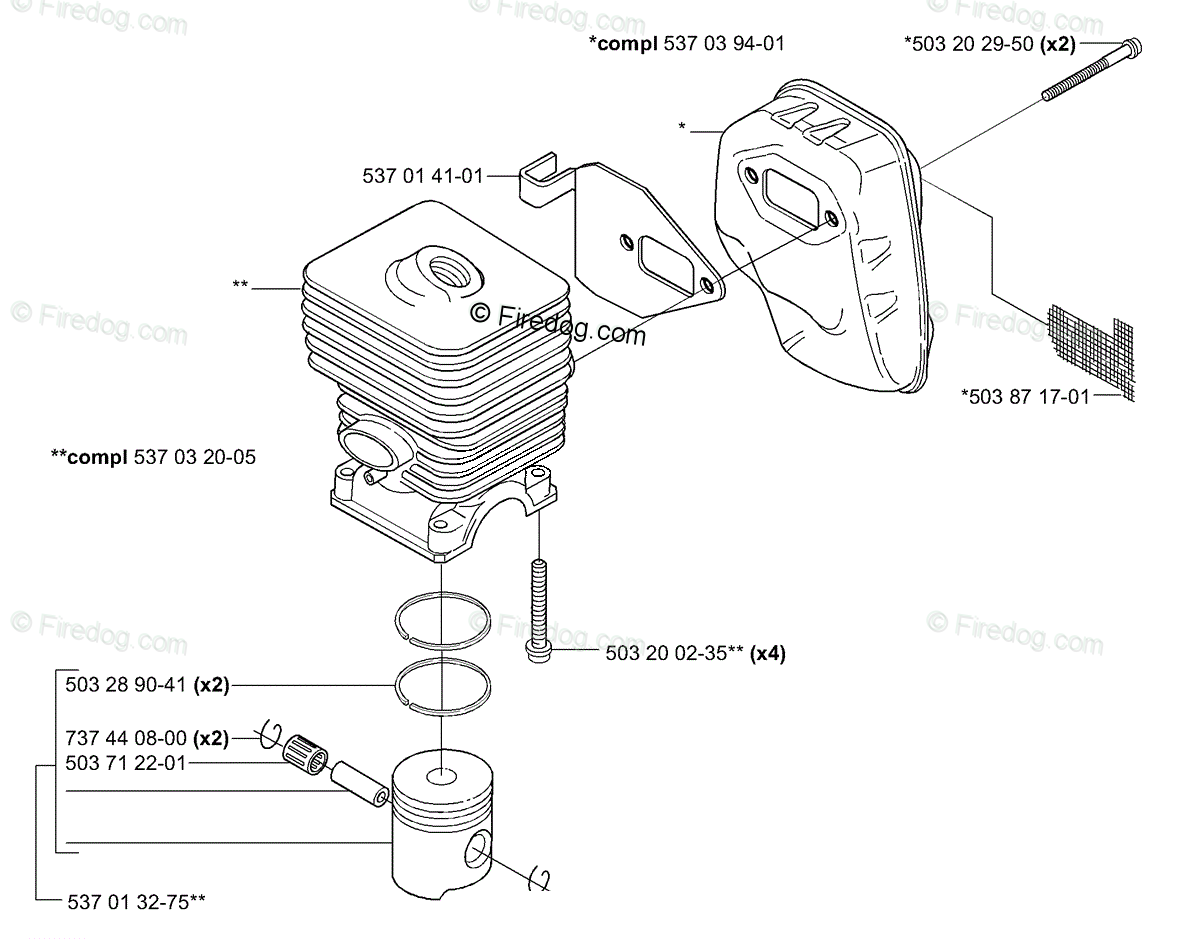 © Firedog.com © Firedog.com © Firedog.com

*compl 537 03 94-01

*503 20 29-50 (x2)

*

537 01 41-01

**

© Firedog.com

© Firedog.com © Firedog.com

*503 87 17-01

**compl 537 03 20-05

© Firedog.com © Firedog.com © Firedog.com

503 20 02-35** (x4)

503 28 90-41 (x2)

737 44 08-00 (x2)

503 71 22-01

537 01 32-75**