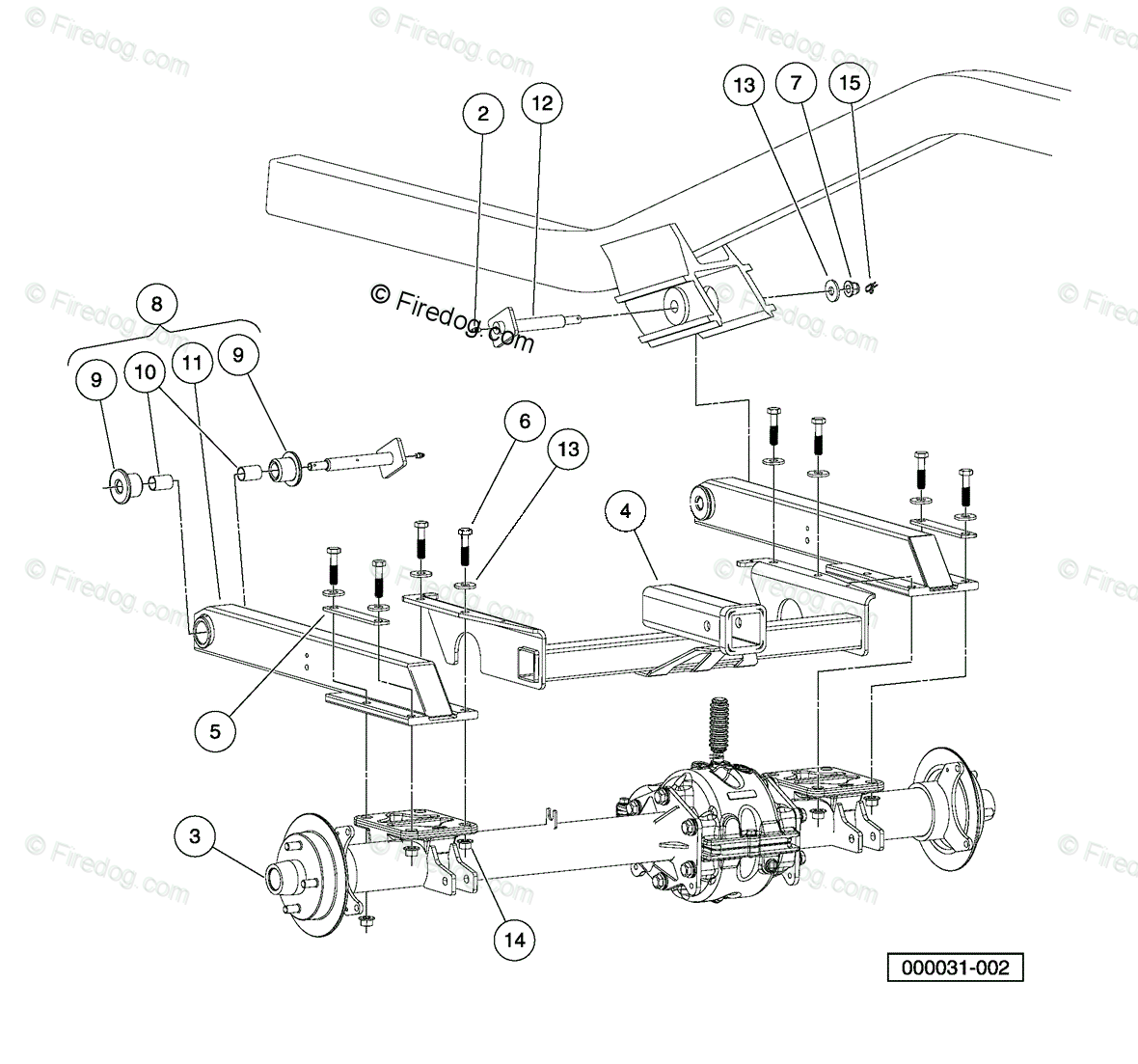 © Firedog.com

2
12
13
7
15
8
9
10
11
9
6
13
4
5
3
14

000031-002