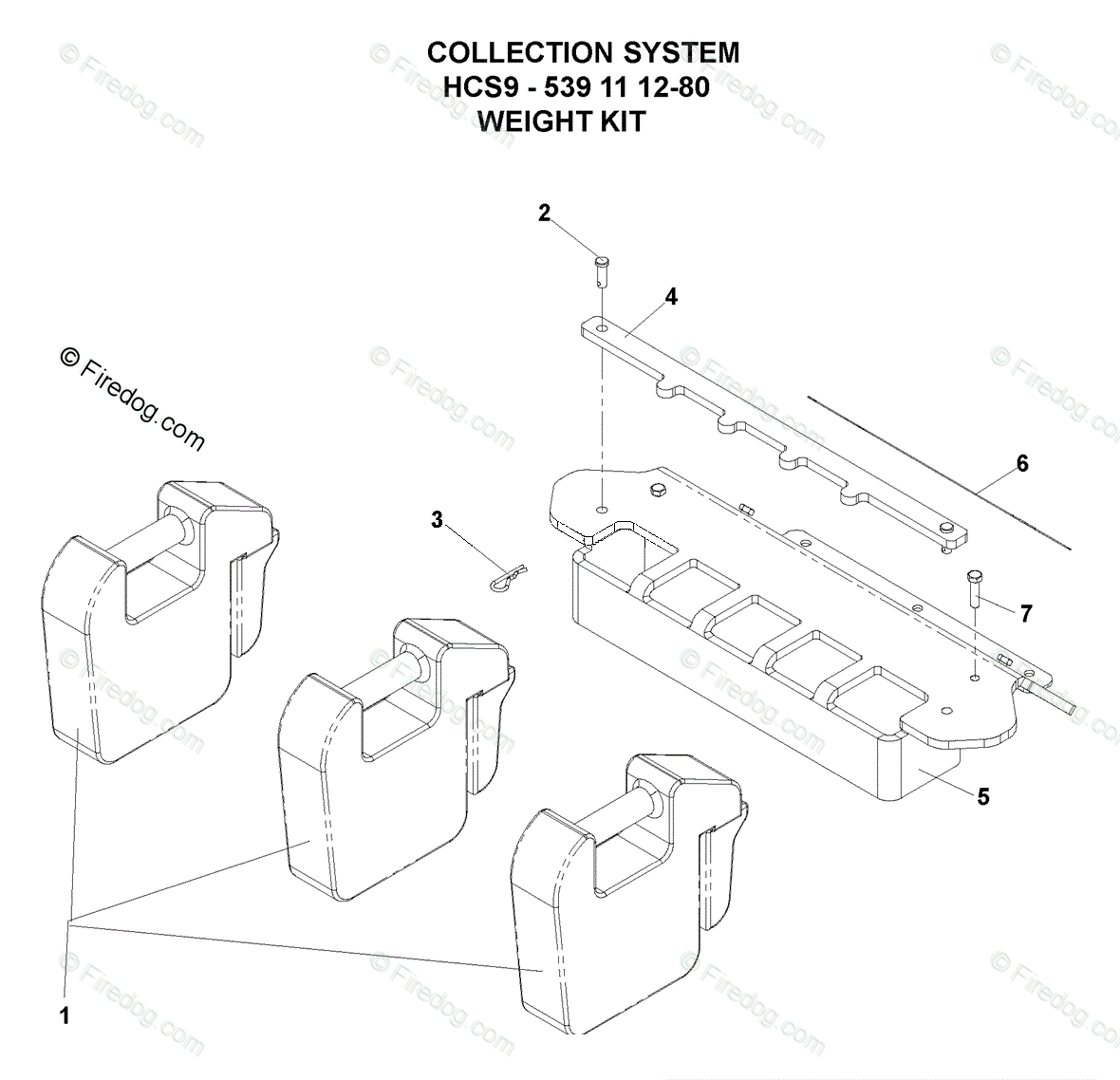 COLLECTION SYSTEM
HCS9 - 539 11 12-80
WEIGHT KIT

© Firedog.com

2

4

6

3

7

5

1