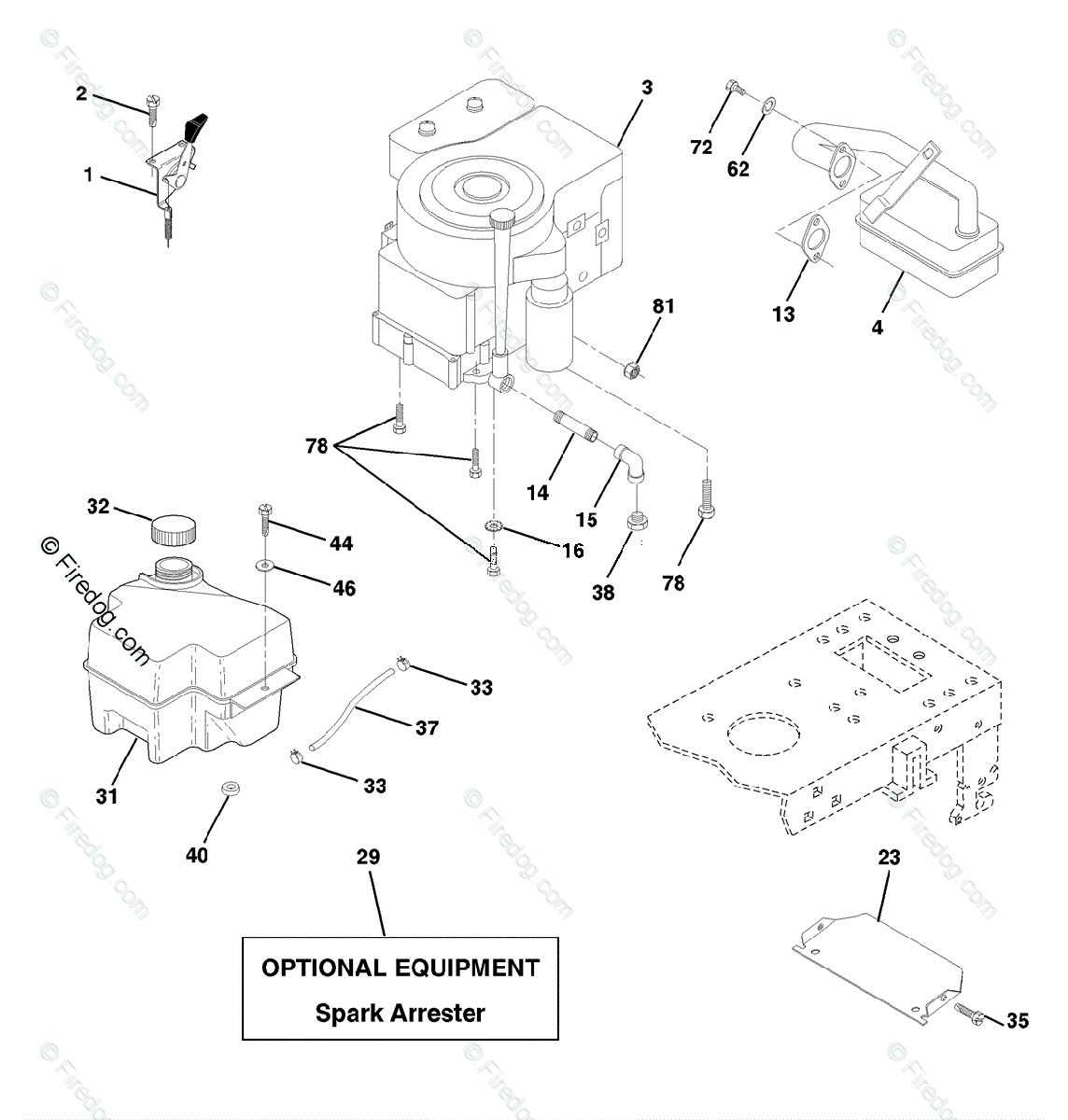 2
1
3
72
62
13
4
81
78
14
15
16
38
78
32
44
46
© Firedog.com
33
37
33
31
40
29
OPTIONAL EQUIPMENT
Spark Arrester
23
35