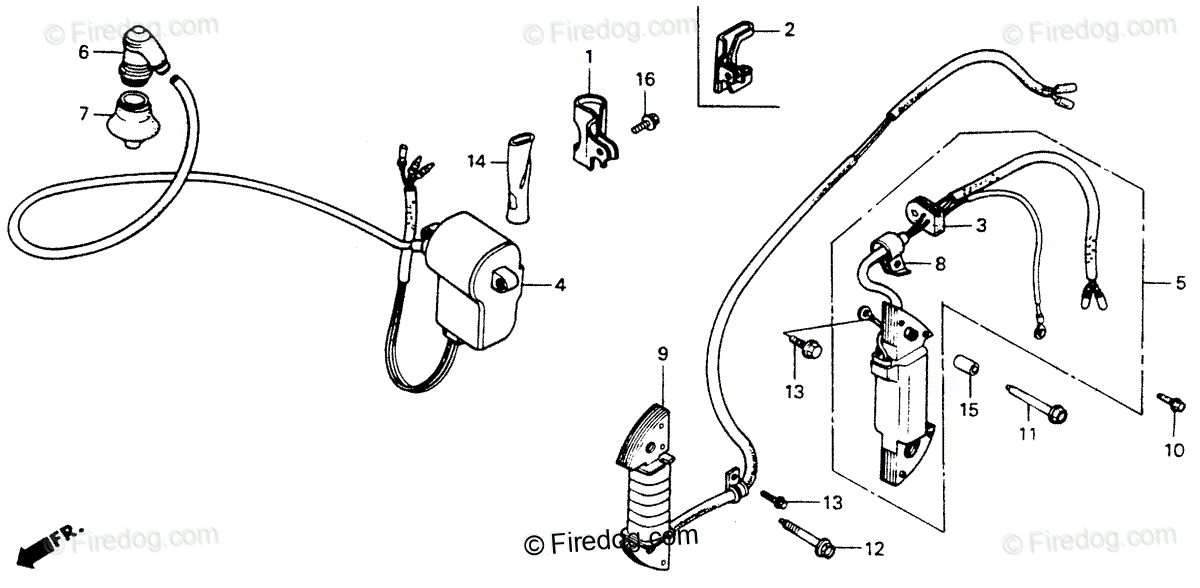 © Firedog.com
© Firedog.com
© Firedog.com
6
7
1
16
2
14
4
3
8
5
9
13
15
11
10
13
12
FR.
© Firedog.com
© Firedog.com
© Firedog.com