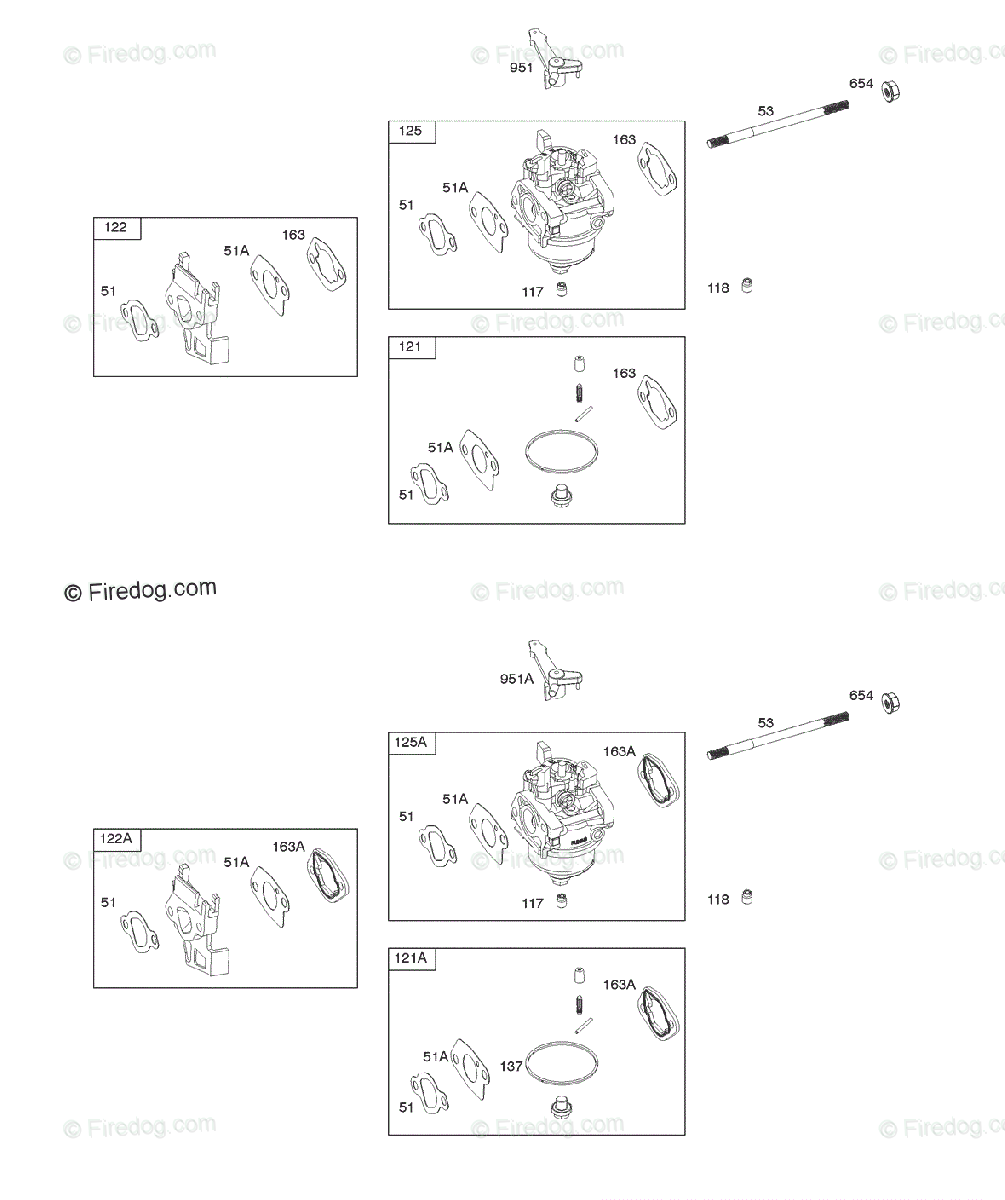 © Firedog.com
© Firedog.com
© Firedog.com

951

654

53

125

163

51A

51

117

118

122

51A

163

51

© Firedog.com
© Firedog.com
© Firedog.com

121

163

51A

51

© Firedog.com
© Firedog.com
© Firedog.com

951A

654

53

125A

163A

51A

51

117

118

122A

163A

51A

51

© Firedog.com
© Firedog.com
© Firedog.com

121A

163A

51A

137

51

© Firedog.com
© Firedog.com
© Firedog.com