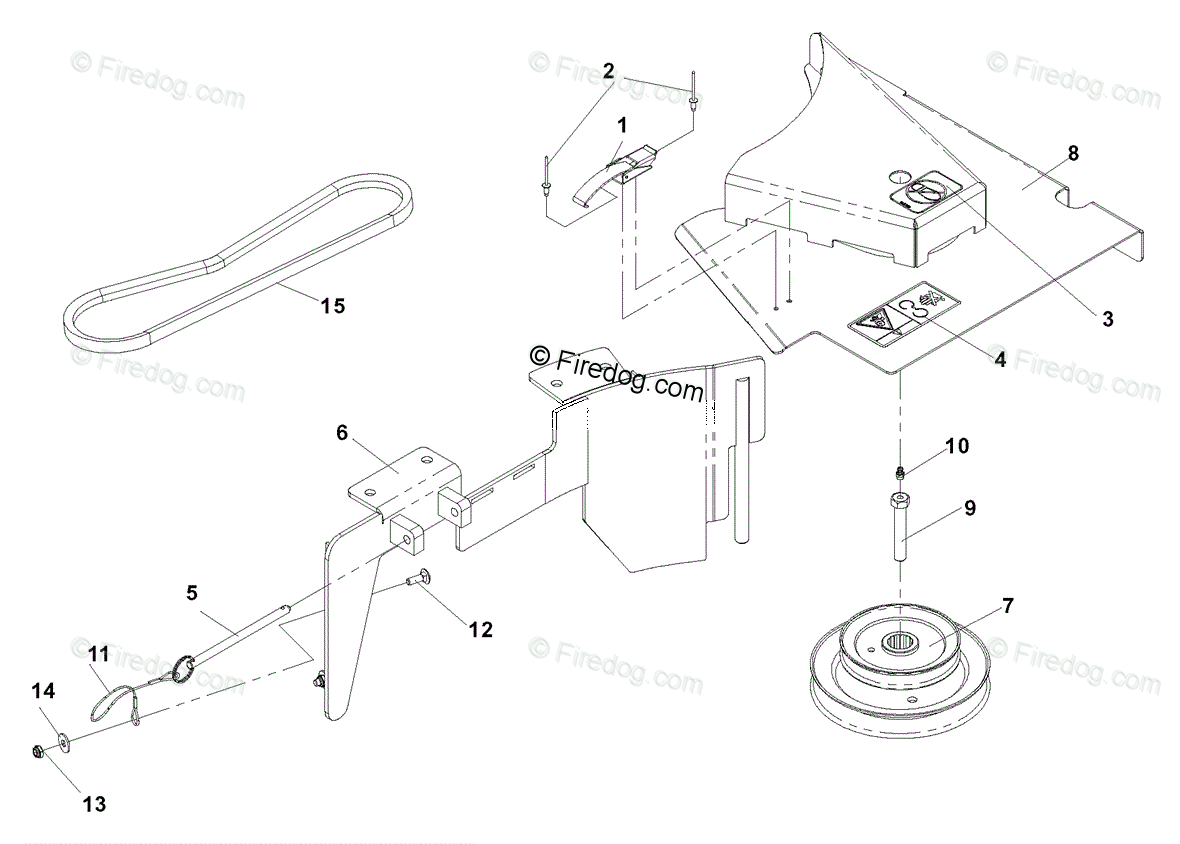 © Firedog.com
© Firedog.com
© Firedog.com
2
1
8
15
3
4
© Firedog.com
© Firedog.com
© Firedog.com
6
10
9
5
12
7
11
© Firedog.com
© Firedog.com
© Firedog.com
14
13