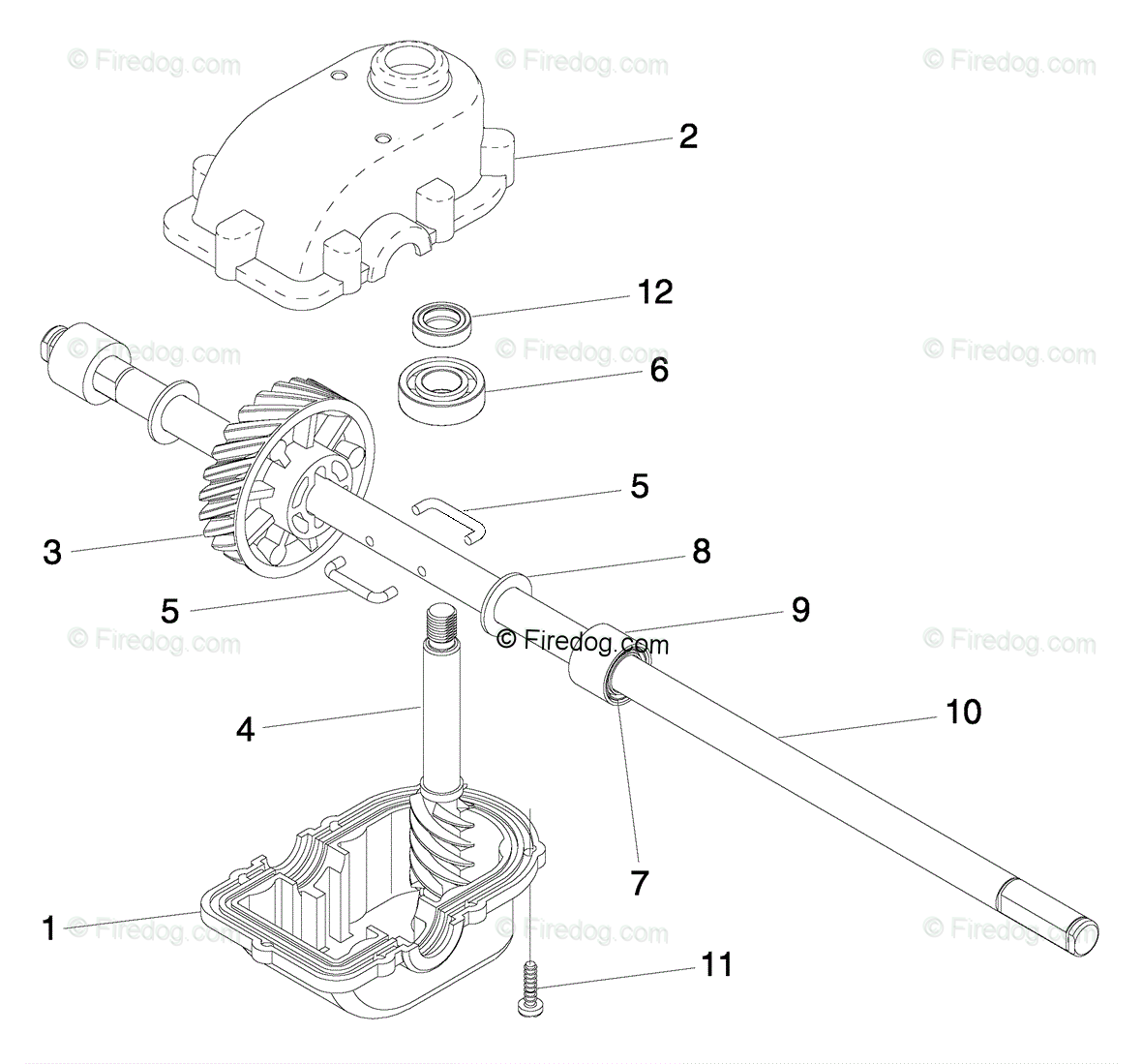 © Firedog.com © Firedog.com © Firedog.com

2

12

© Firedog.com © Firedog.com © Firedog.com

6

5

3

8

5

9

© Firedog.com © Firedog.com © Firedog.com

4

10

7

1 © Firedog.com © Firedog.com © Firedog.com

11