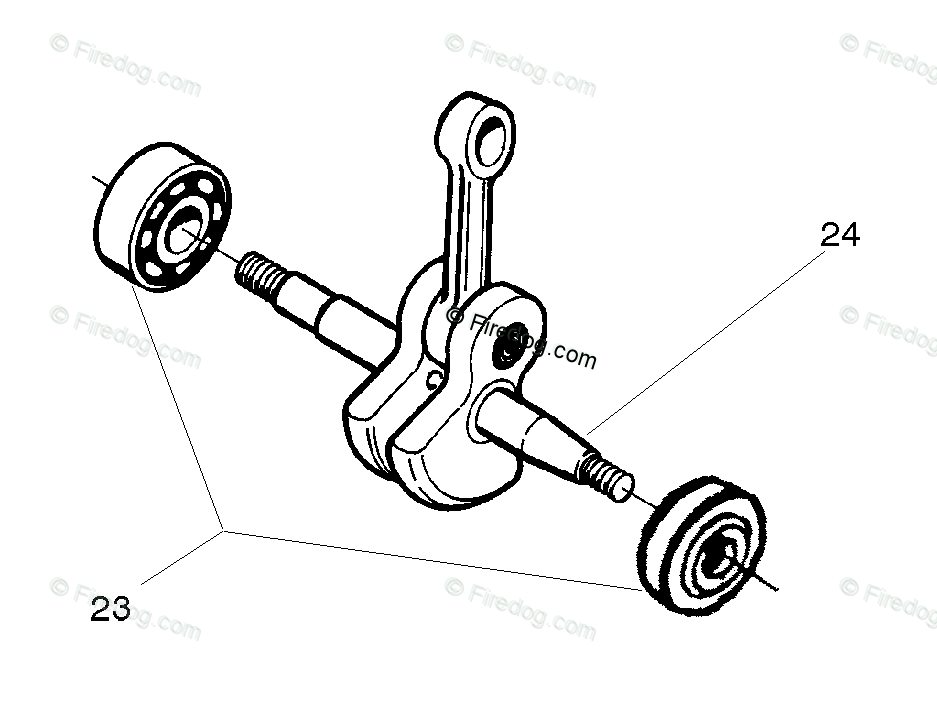 © Firedog.com

© Firedog.com

© Firedog.com

24

© Firedog.com

© Firedog.com

© Firedog.com

© Firedog.com

© Firedog.com

© Firedog.com

23