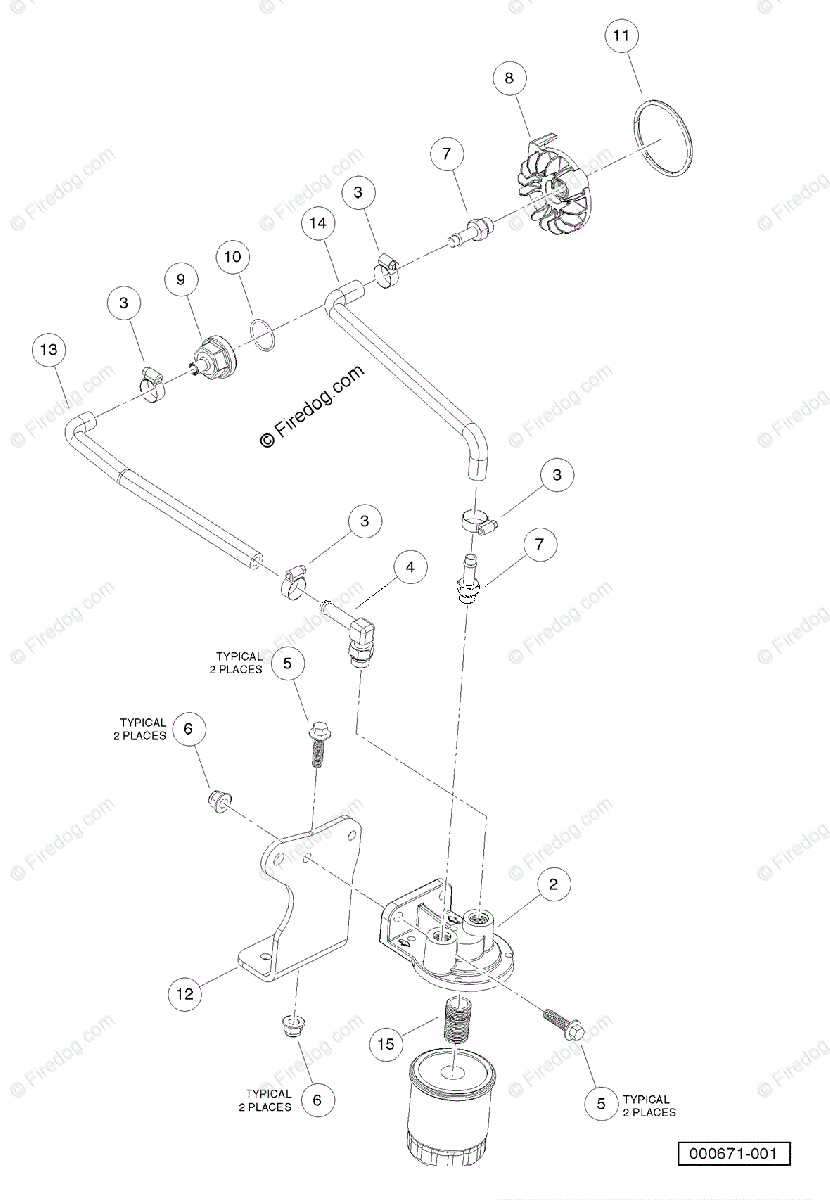 11
8
7
3
14
10
9
3
13
© Firedog.com
3
7
3
4
TYPICAL 2 PLACES
5
TYPICAL 2 PLACES
6
2
12
15
TYPICAL 2 PLACES
6
5
TYPICAL 2 PLACES
000671-001