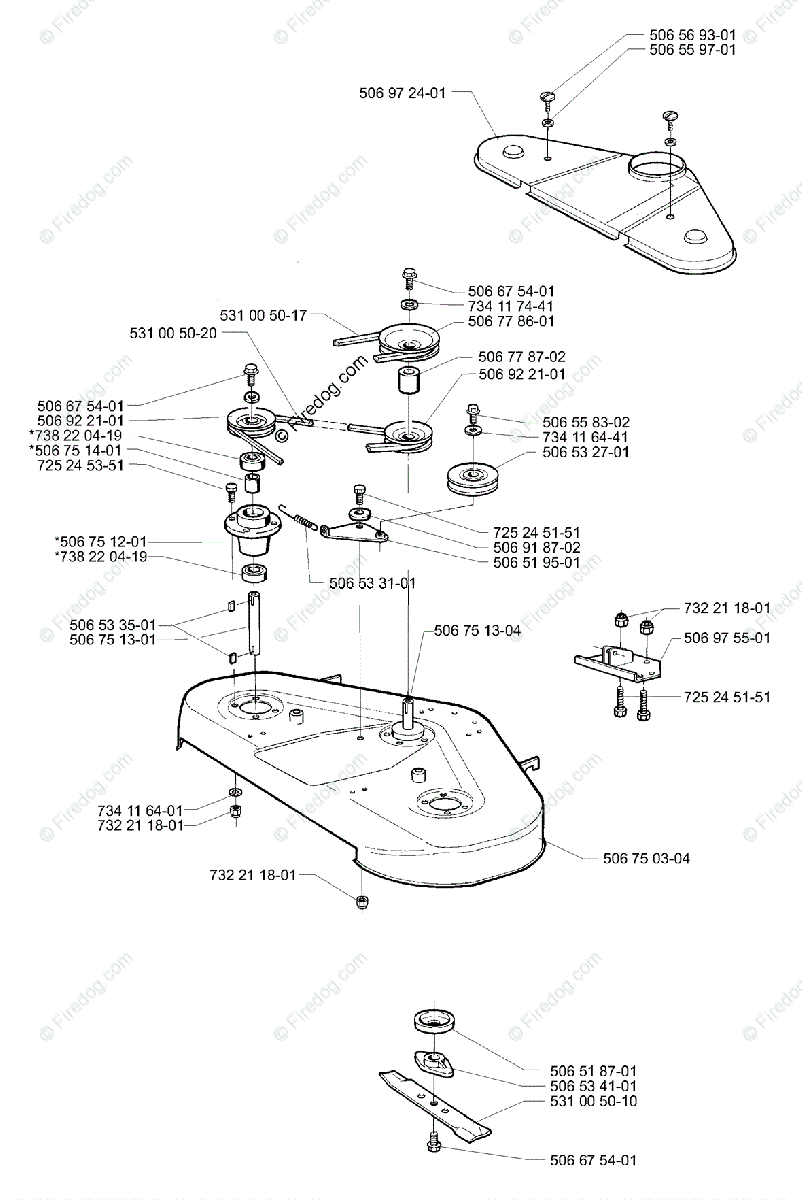 506 56 93-01
506 55 97-01
506 97 24-01

506 67 54-01
734 11 74-41
531 00 50-17
506 77 86-01
531 00 50-20
506 77 87-02
506 92 21-01
506 67 54-01
506 92 21-01
*738 22 04-19
*506 75 14-01
725 24 53-51
506 55 83-02
734 11 64-41
506 53 27-01
725 24 51-51
506 91 87-02
506 51 95-01
*506 75 12-01
*738 22 04-19
506 53 31-01
506 53 35-01
506 75 13-01
506 75 13-04
732 21 18-01
506 97 55-01
725 24 51-51
734 11 64-01
732 21 18-01
506 75 03-04
732 21 18-01

506 51 87-01
506 53 41-01
531 00 50-10
506 67 54-01

© Firedog.com