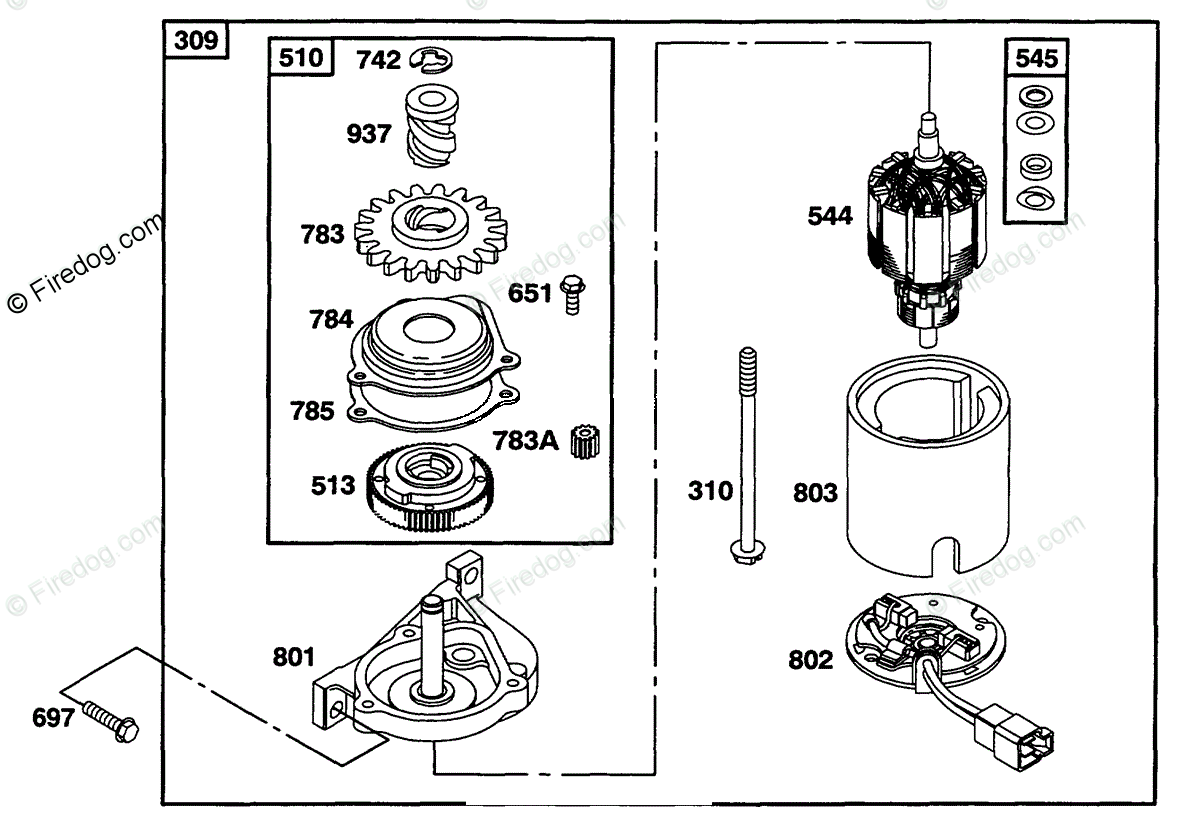 309
510
742
937
783
651
784
785
783A
513
801
697
545
544
310
803
802
© Firedog.com
© Firedog.com
© Firedog.com
© Firedog.com
© Firedog.com
© Firedog.com
© Firedog.com