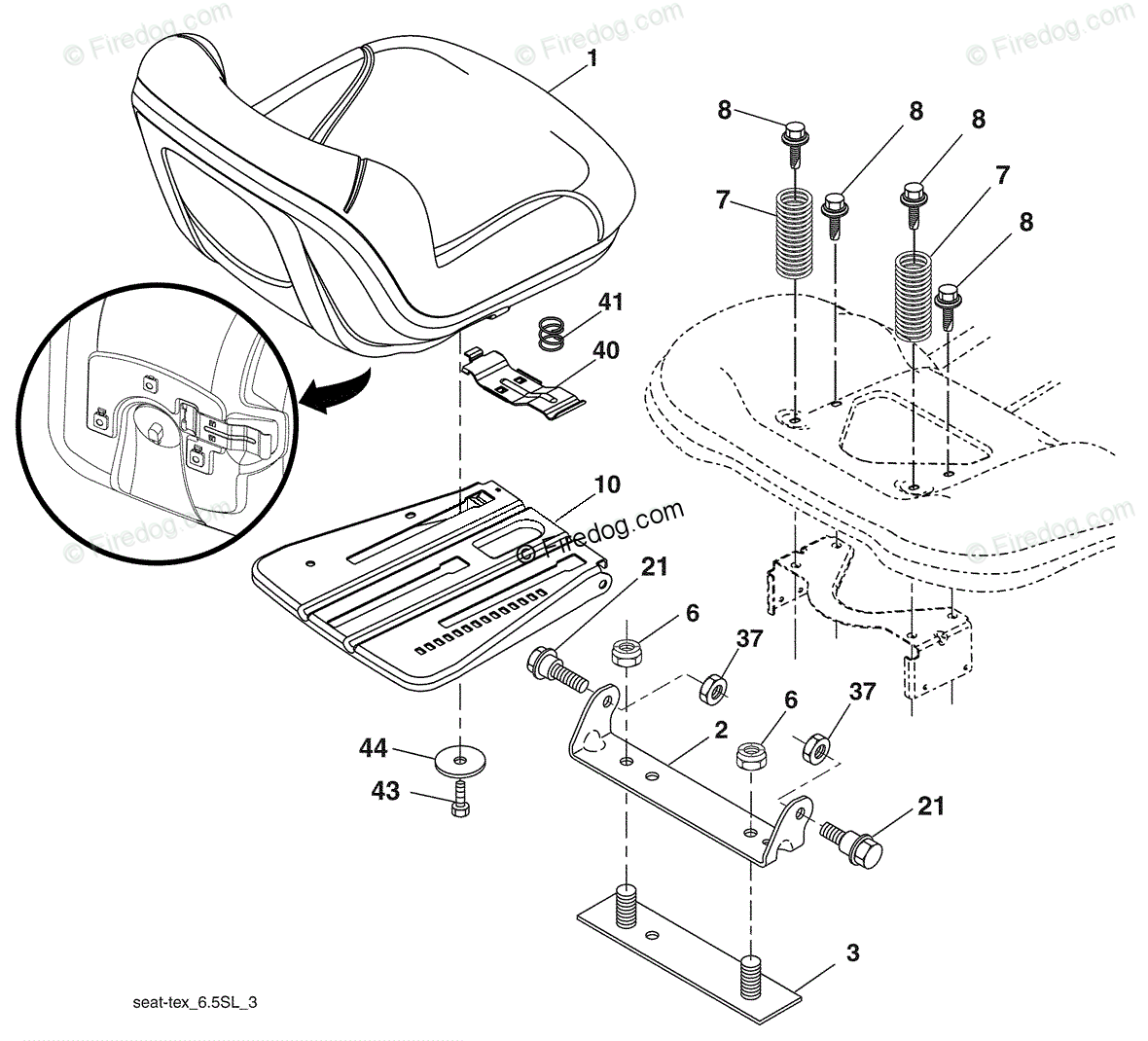 © Firedog.com
© Firedog.com
© Firedog.com

1

8
8
8
7
7
8

41
40

10
© Firedog.com
© Firedog.com
© Firedog.com

21
6
37
6
37

2
44
43
21

3

seat-tex_6.5SL_3