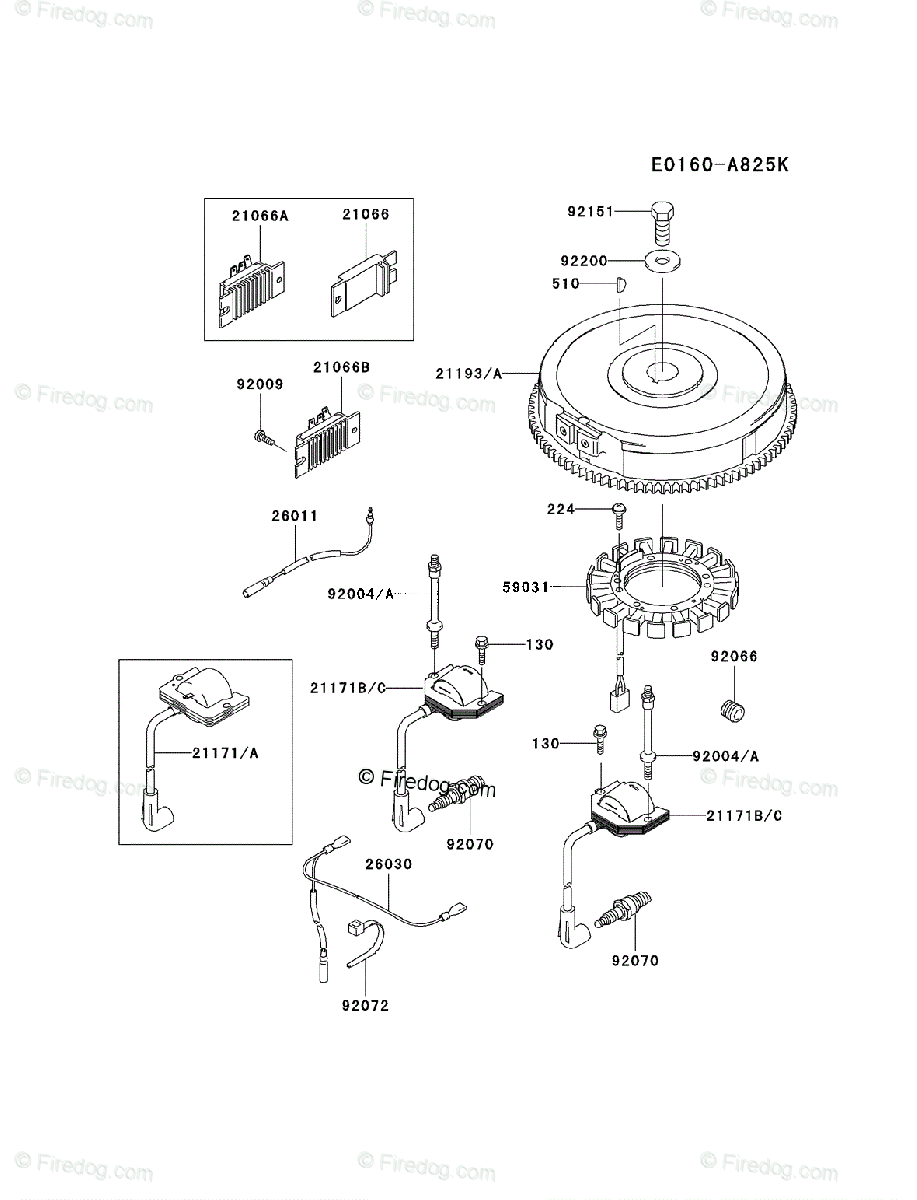 © Firedog.com © Firedog.com © Firedog.com

E0160-A825K

21066A
21066
92151
92200
510
21193/A
92009
21066B
© Firedog.com © Firedog.com © Firedog.com
224
26011
59031
92004/A
130
92066
21171B/C
21171/A
130
92004/A
© Firedog.com © Firedog.com © Firedog.com
92070
21171B/C
26030
92070
92072

© Firedog.com © Firedog.com © Firedog.com