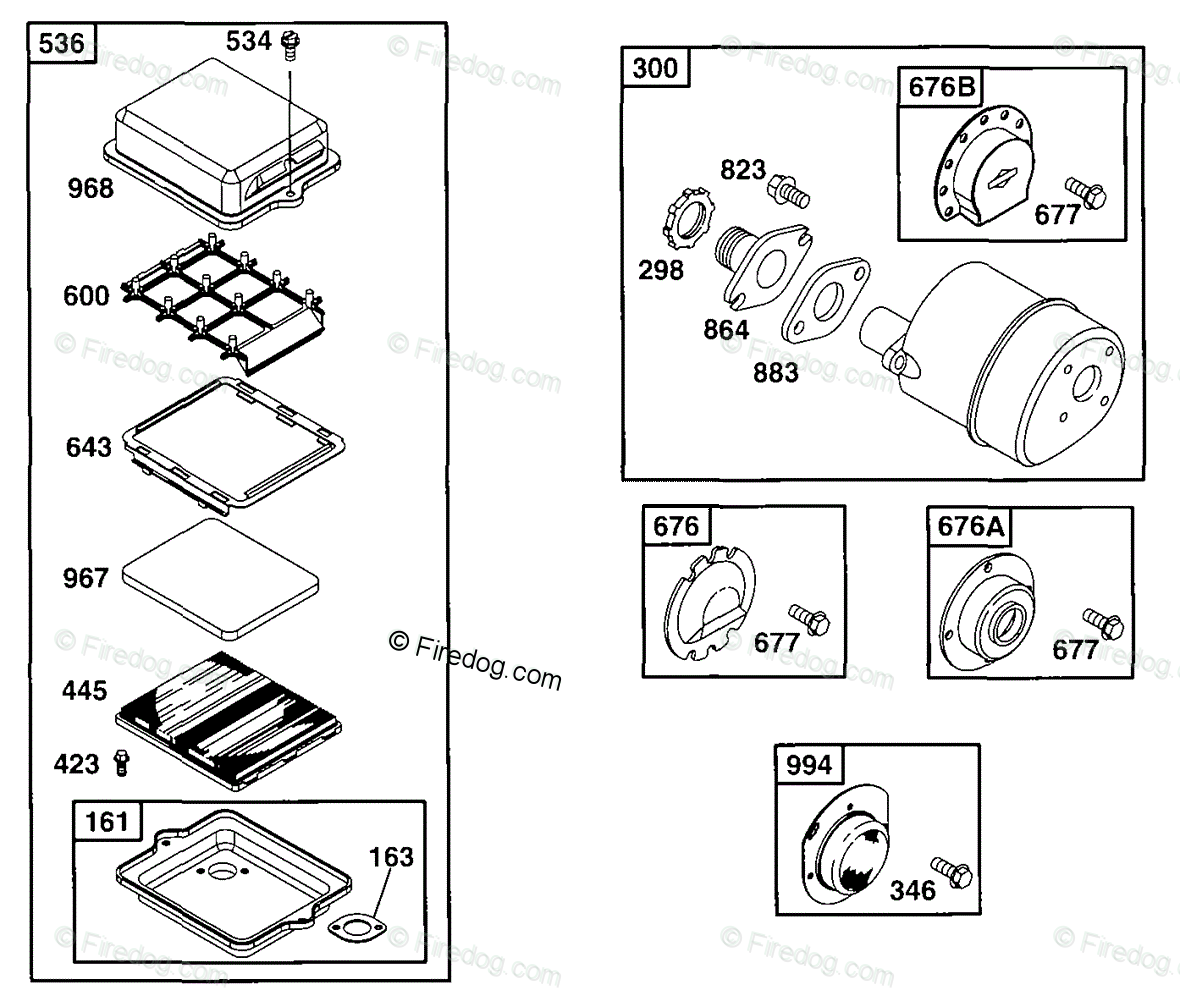 536
534
968
600
643
967
445
423
161
163

© Firedog.com

300
676B
823
677
298
864
883

676
677

676A
677

994
346