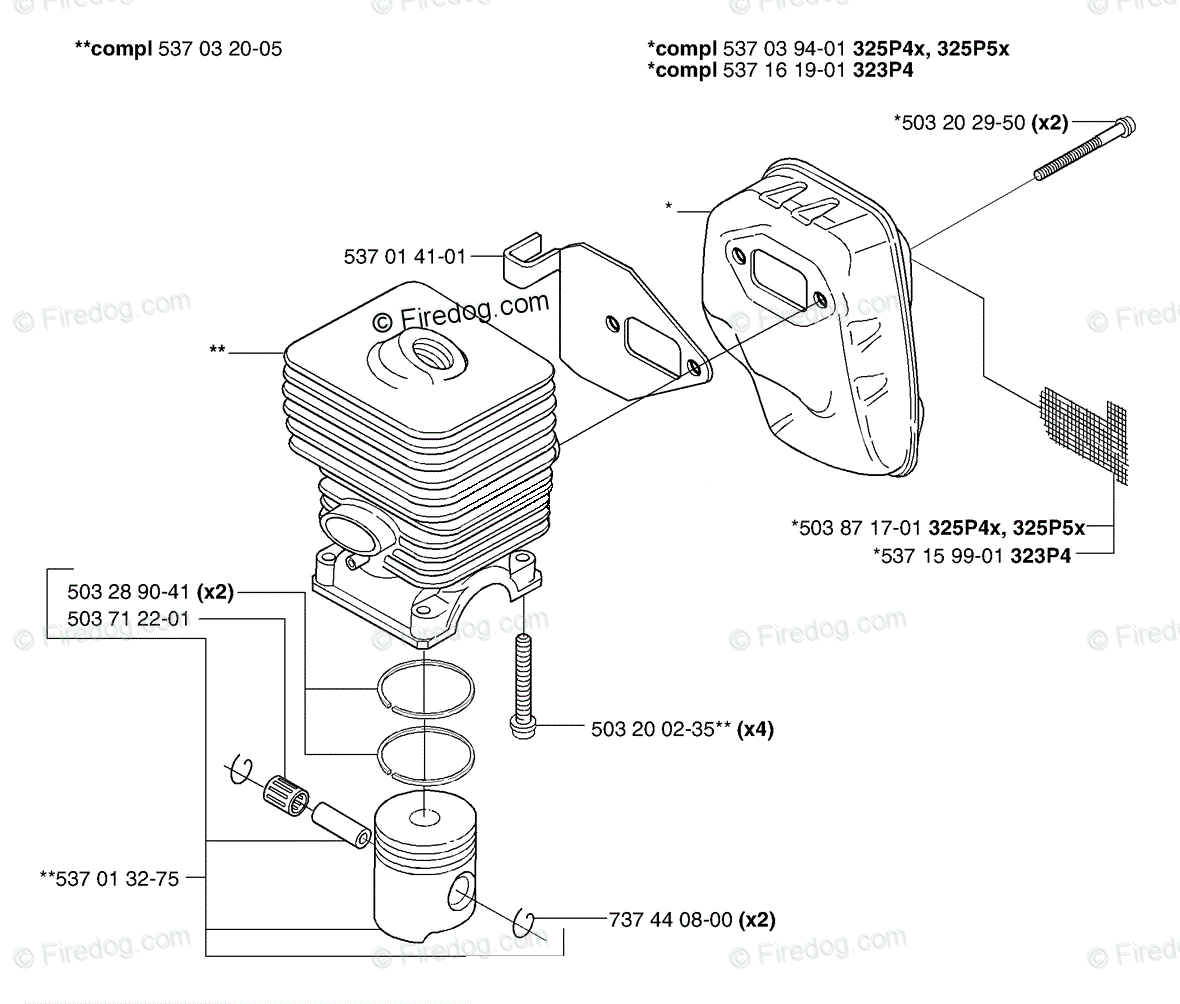 **compl 537 03 20-05

*compl 537 03 94-01 325P4x, 325P5x
*compl 537 16 19-01 323P4

*503 20 29-50 (x2)

*

537 01 41-01

© Firedog.com

**

*503 87 17-01 325P4x, 325P5x
*537 15 99-01 323P4

503 28 90-41 (x2)
503 71 22-01

503 20 02-35** (x4)

**537 01 32-75

737 44 08-00 (x2)

© Firedog.com © Firedog.com © Firedog.com © Firedog.com © Firedog.com © Firedog.com © Firedog.com © Firedog.com