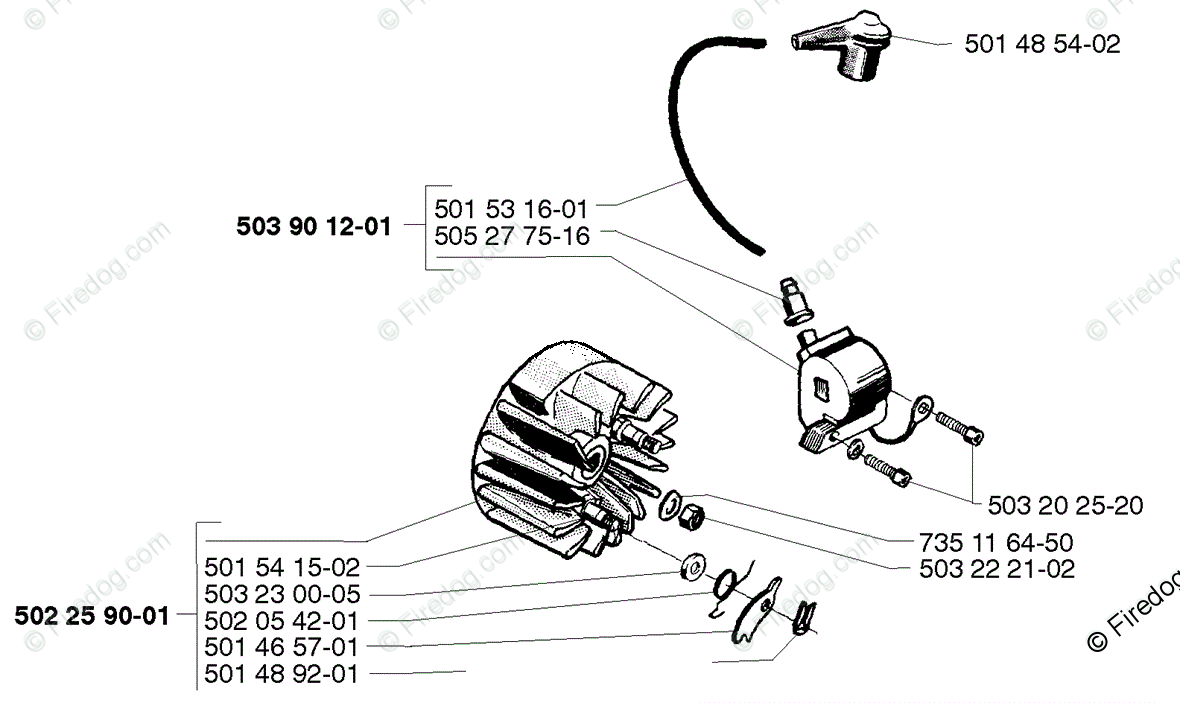 501 48 54-02

503 90 12-01
501 53 16-01
505 27 75-16

503 20 25-20

735 11 64-50
503 22 21-02

502 25 90-01
501 54 15-02
503 23 00-05
502 05 42-01
501 46 57-01
501 48 92-01

© Firedog.com