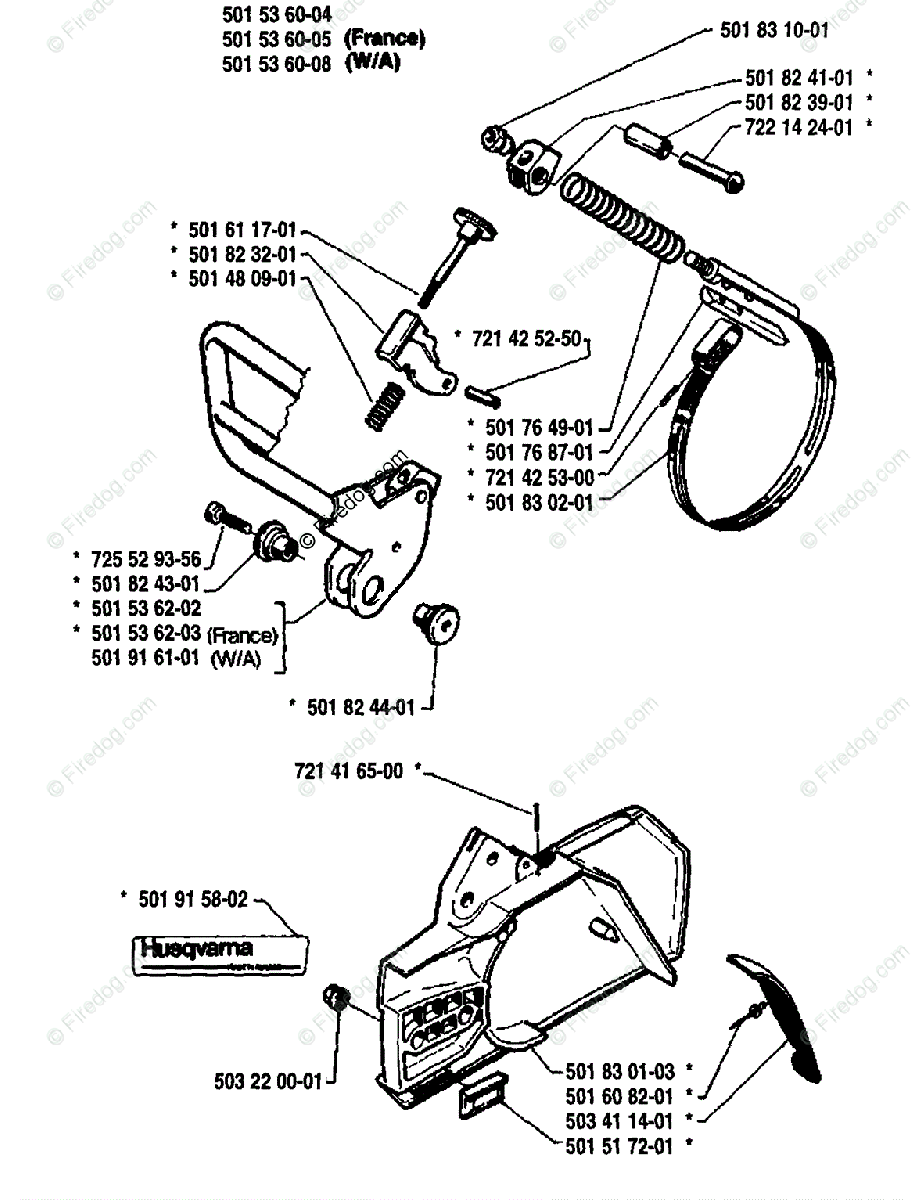 501 53 60-04
501 53 60-05 (France)
501 53 60-08 (W/A)

501 83 10-01
501 82 41-01 *
501 82 39-01 *
722 14 24-01 *

* 501 61 17-01
* 501 82 32-01
* 501 48 09-01

* 721 42 52-50

* 501 76 49-01
* 501 76 87-01
* 721 42 53-00
* 501 83 02-01

* 725 52 93-56
* 501 82 43-01
* 501 53 62-02
* 501 53 62-03 (France)
501 91 61-01 (W/A)

* 501 82 44-01

721 41 65-00 *

* 501 91 58-02

Husqvarna

503 22 00-01

501 83 01-03 *
501 60 82-01 *
503 41 14-01 *
501 51 72-01 *

© Firedog.com