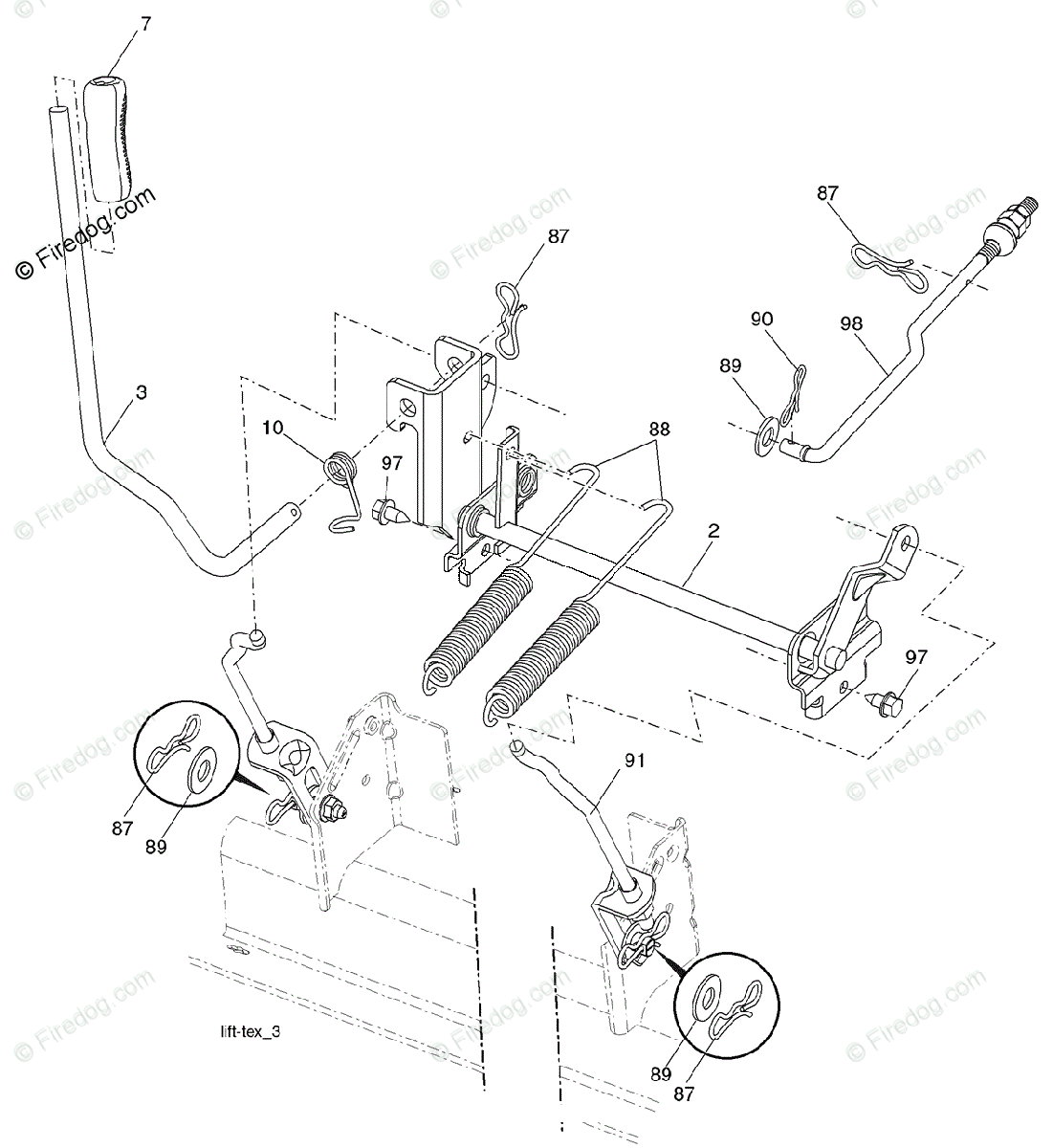 7

© Firedog.com

87

87

90

98

89

3

10

97

88

2

97

91

87

89

lift-tex_3

89

87