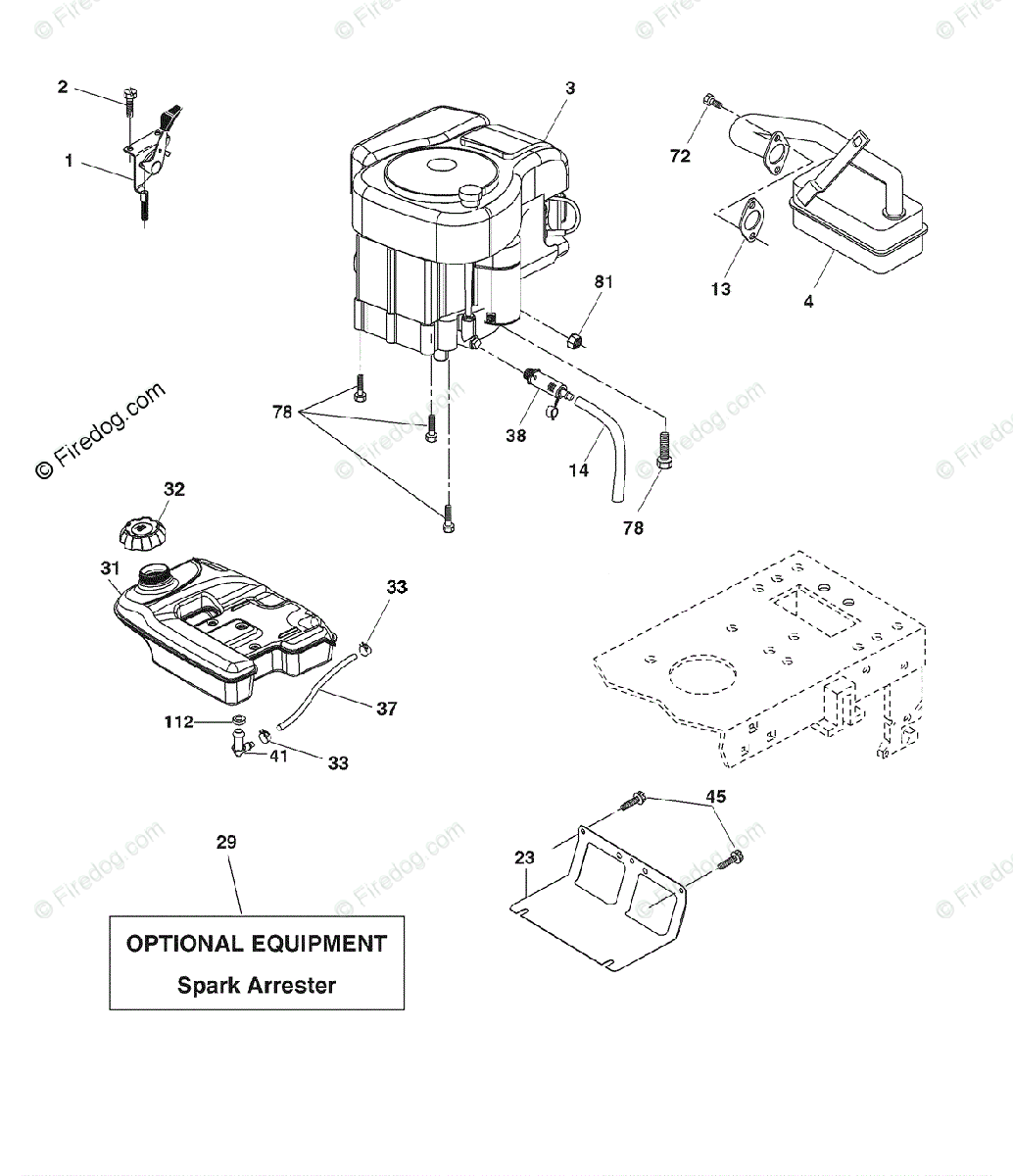 2
1
3
72
13
4
81
78
38
14
78
© Firedog.com
32
31
33
37
112
41
33
45
23
29
OPTIONAL EQUIPMENT
Spark Arrester