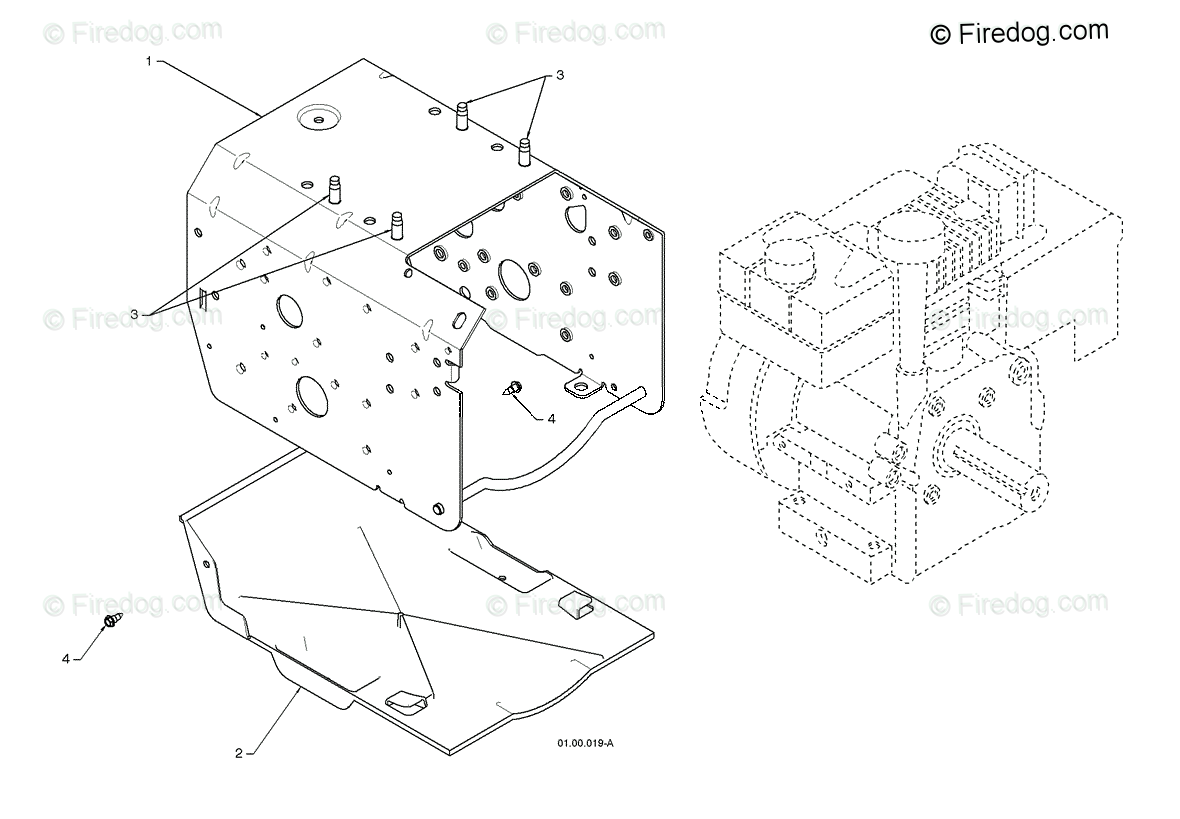 © Firedog.com © Firedog.com © Firedog.com

1

3

3

© Firedog.com © Firedog.com © Firedog.com

4

© Firedog.com © Firedog.com © Firedog.com

4

2

01.00.019-A