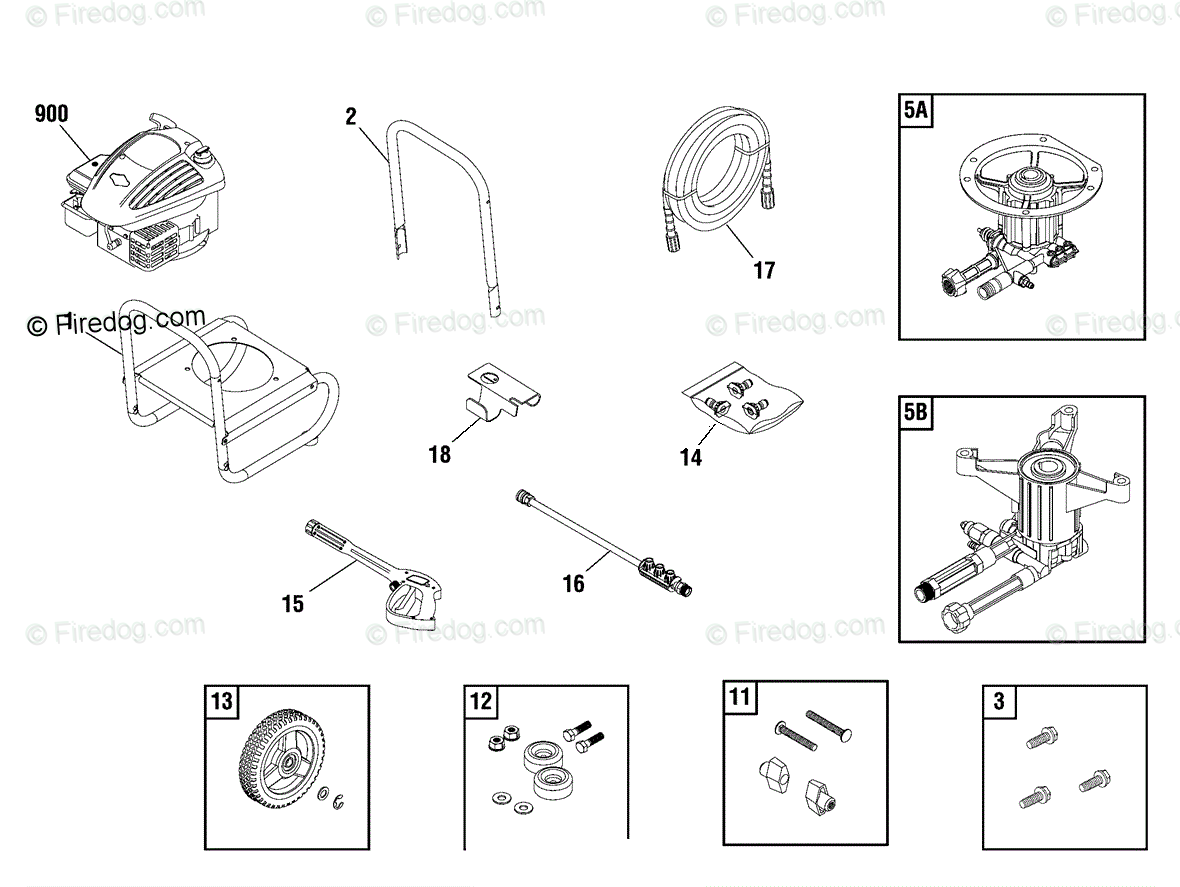 © Firedog.com © Firedog.com © Firedog.com © Firedog.com

900

2

17

5A

© Firedog.com © Firedog.com © Firedog.com © Firedog.com

1

18

14

5B

15

16

© Firedog.com © Firedog.com © Firedog.com © Firedog.com

13

12

11

3