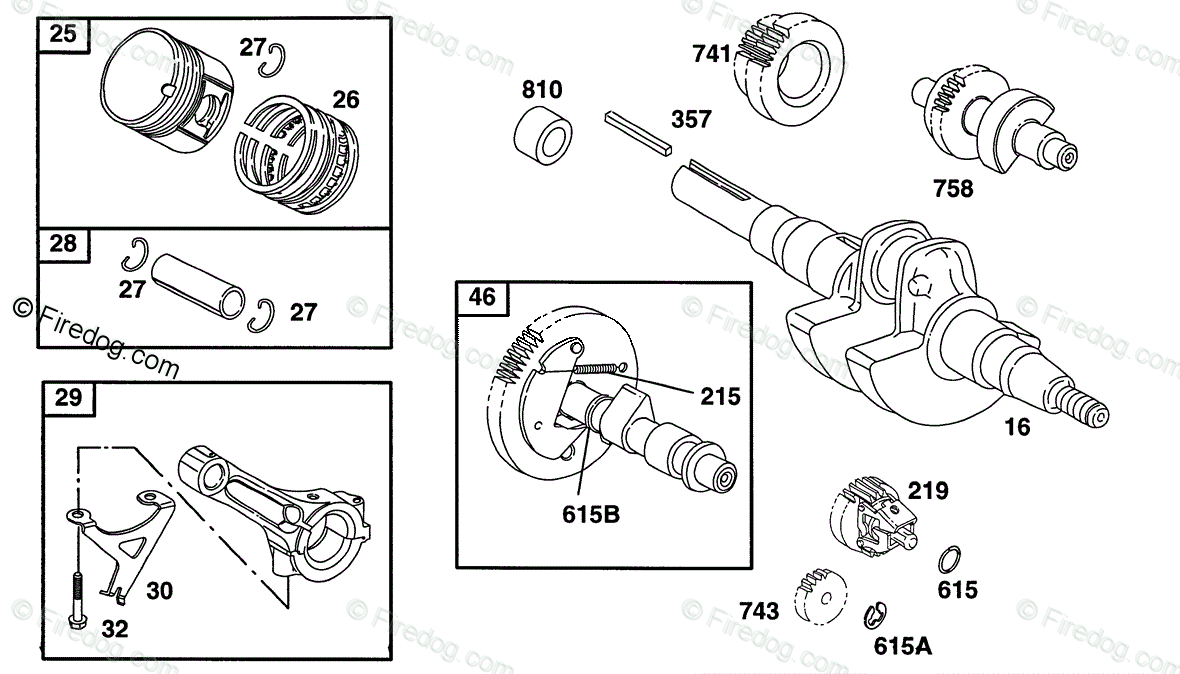 25
27
26
28
27
27
© Firedog.com
29
30
32
810
357
741
758
46
215
615B
16
219
615
743
615A