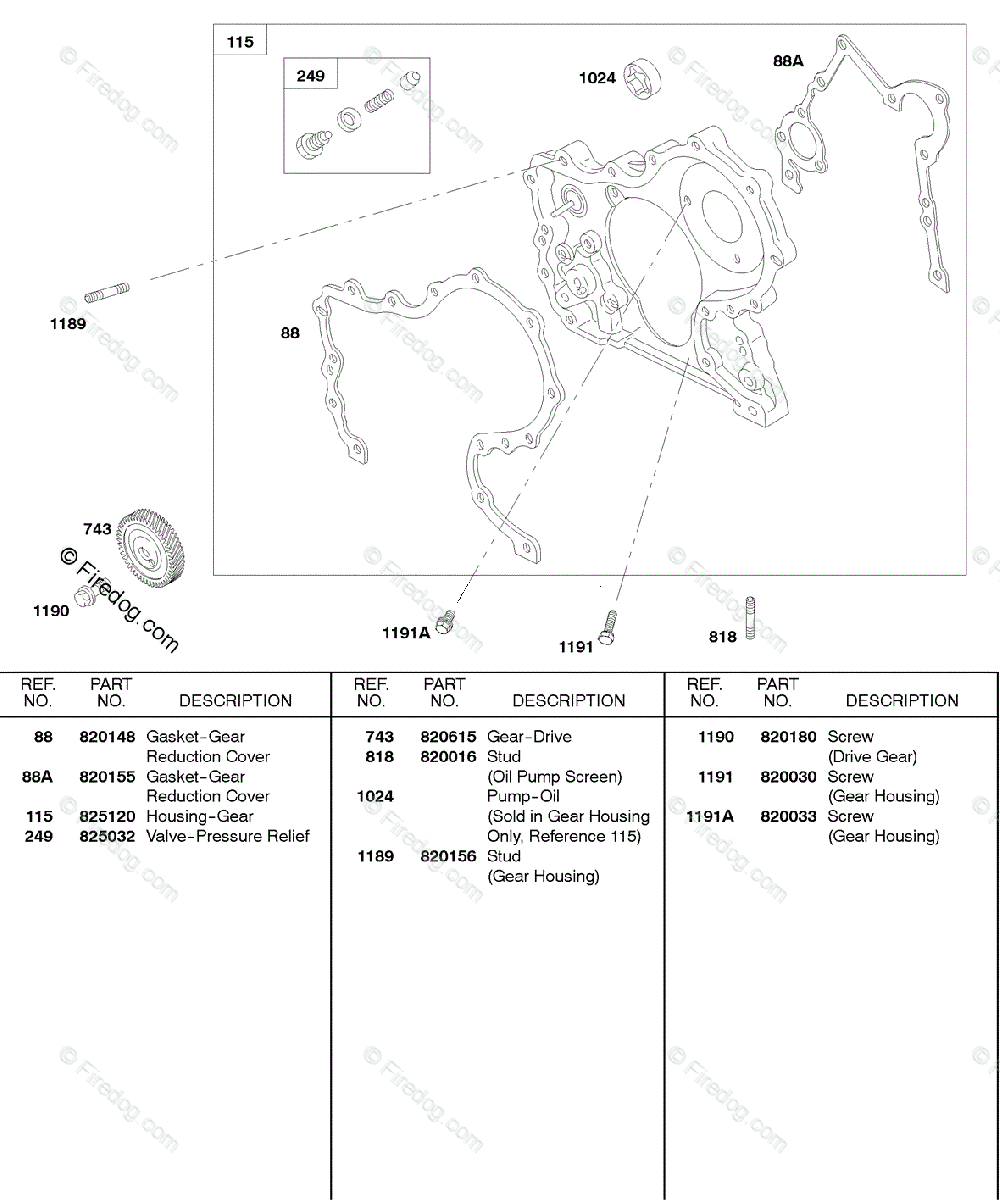 115

249

1024

88A

1189

88

743

© Firedog.com

1190

1191A

1191

818

| REF. NO. | PART NO. | DESCRIPTION |
|---|---|---|
| 88 | 820148 | Gasket-Gear Reduction Cover |
| 88A | 820155 | Gasket-Gear Reduction Cover |
| 115 | 825120 | Housing-Gear |
| 249 | 825032 | Valve-Pressure Relief |

| REF. NO. | PART NO. | DESCRIPTION |
|---|---|---|
| 743 | 820615 | Gear-Drive |
| 818 | 820016 | Stud (Oil Pump Screen) |
| 1024 | | Pump-Oil (Sold in Gear Housing Only, Reference 115) |
| 1189 | 820156 | Stud (Gear Housing) |

| REF. NO. | PART NO. | DESCRIPTION |
|---|---|---|
| 1190 | 820180 | Screw (Drive Gear) |
| 1191 | 820030 | Screw (Gear Housing) |
| 1191A | 820033 | Screw (Gear Housing) |