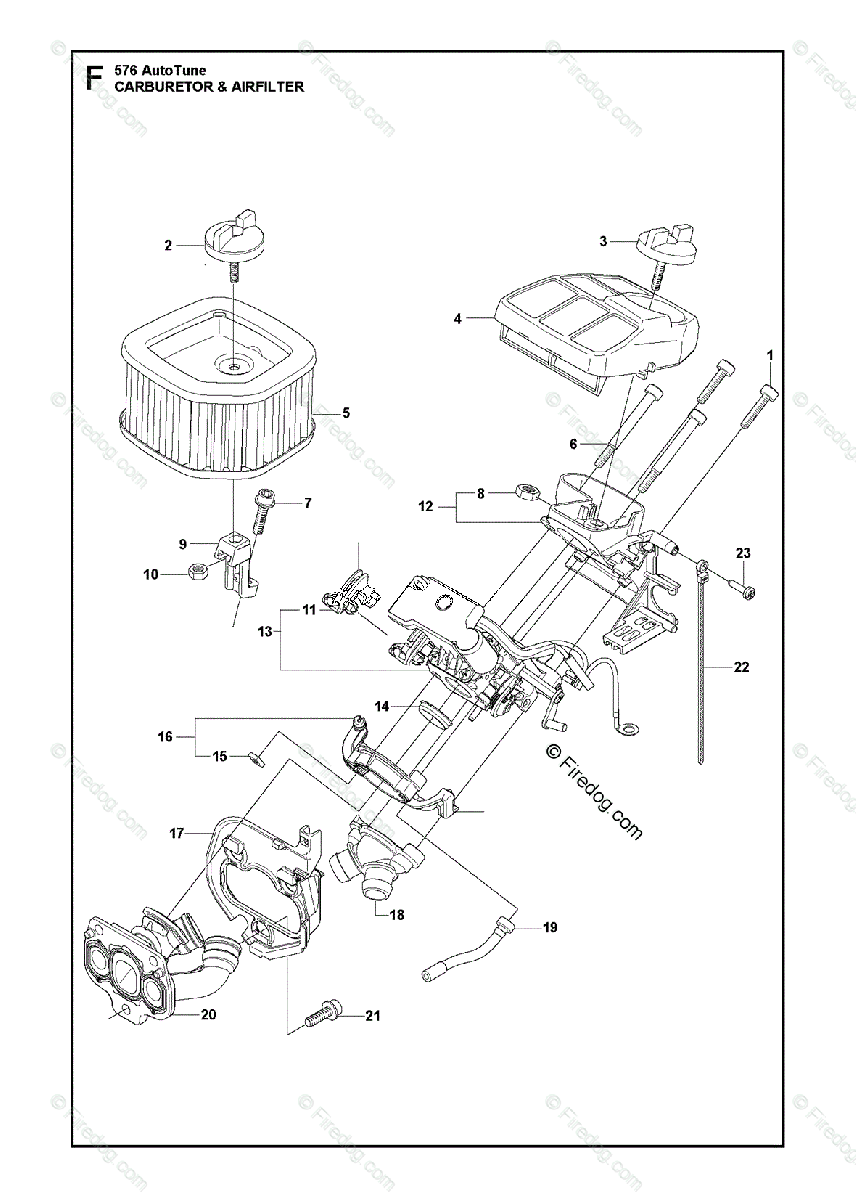 F 576 AutoTune
CARBURETOR & AIRFILTER

2
3
4
1
5
6
7
8
12
9
10
23
11
13
22
14
16
15
© Firedog.com
17
18
19
20
21