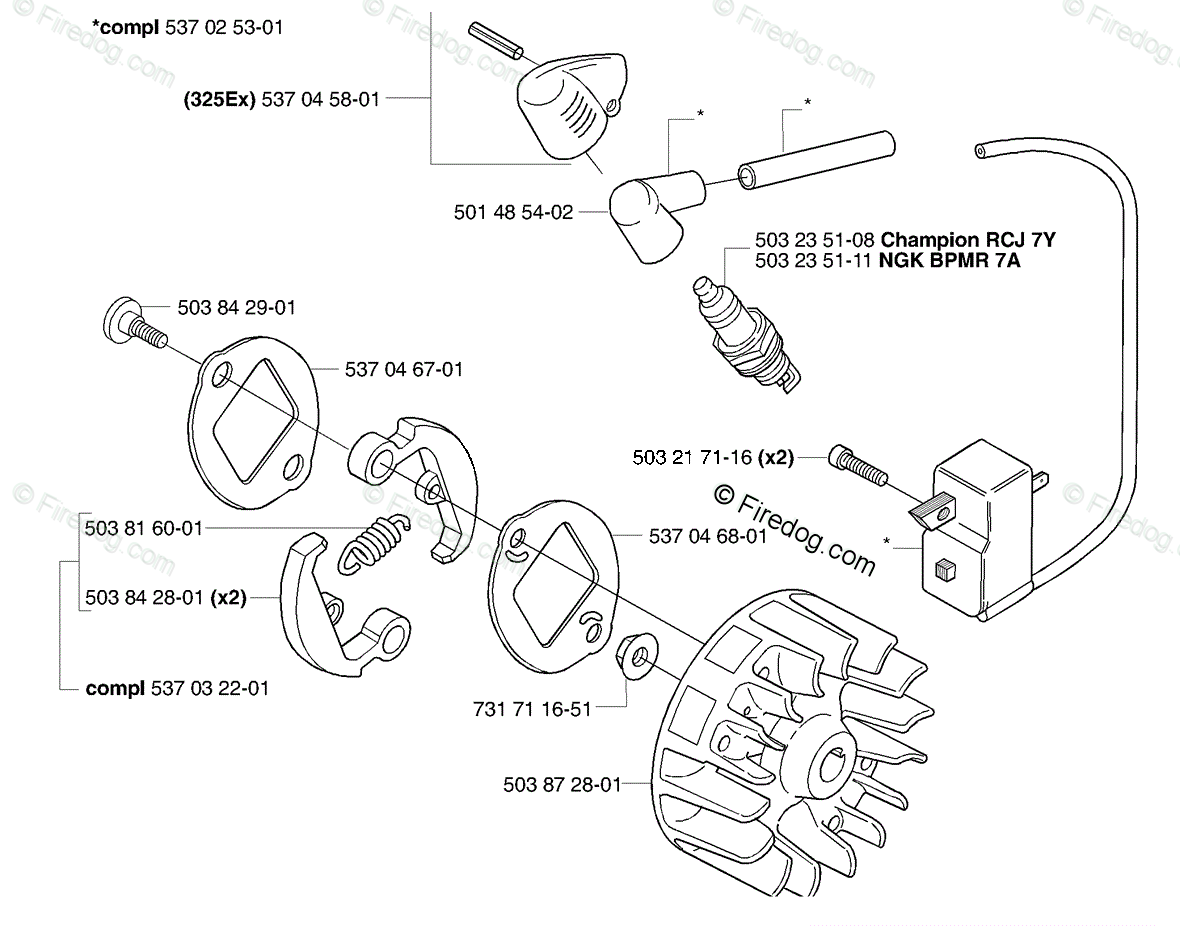 *compl 537 02 53-01

(325Ex) 537 04 58-01

*

*

501 48 54-02

503 23 51-08 Champion RCJ 7Y
503 23 51-11 NGK BPMR 7A

503 84 29-01

537 04 67-01

503 21 71-16 (x2)

© Firedog.com

*

503 81 60-01

537 04 68-01

503 84 28-01 (x2)

compl 537 03 22-01

731 71 16-51

503 87 28-01

© Firedog.com