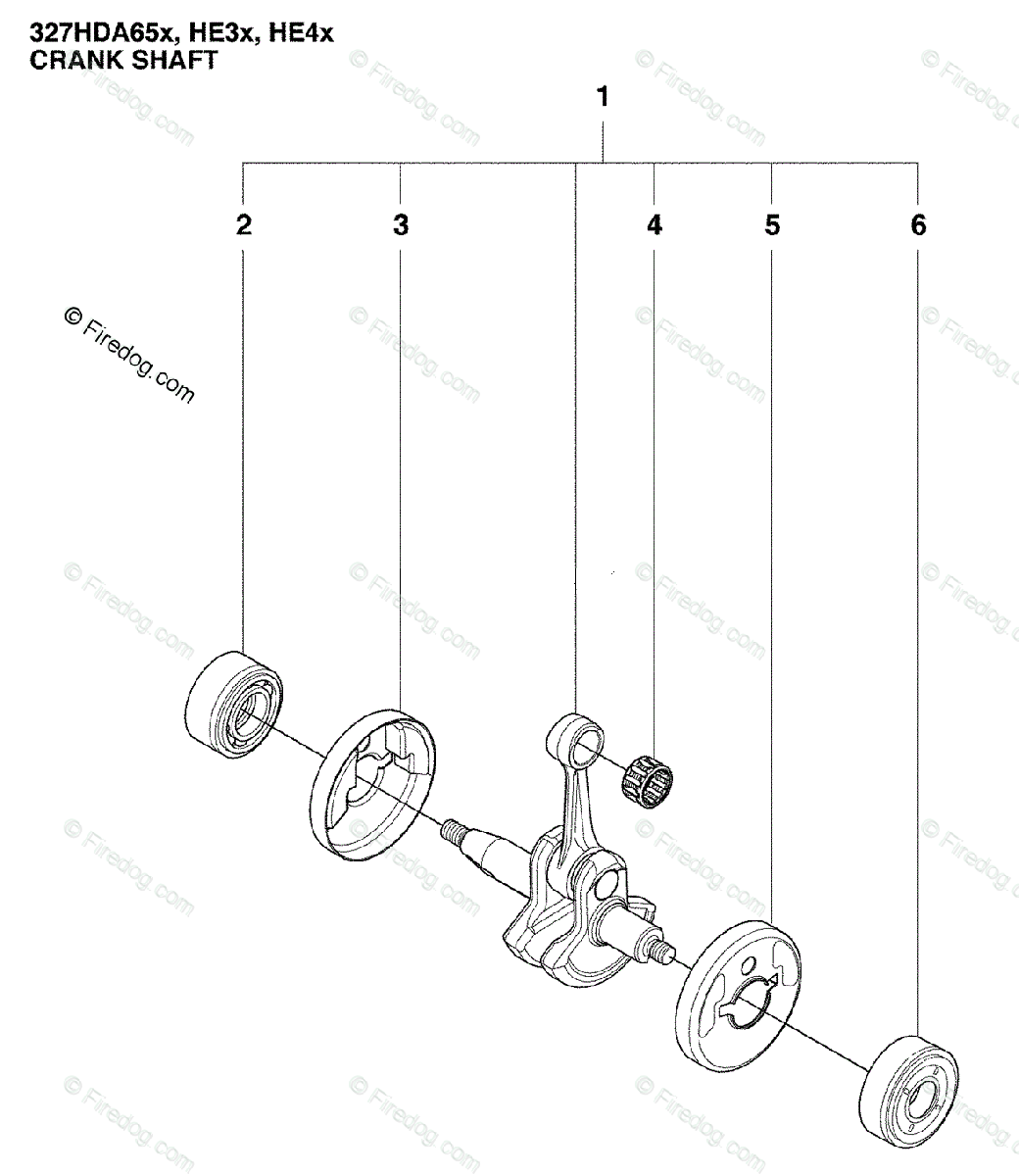 327HDA65x, HE3x, HE4x
CRANK SHAFT

1

2 3 4 5 6

© Firedog.com