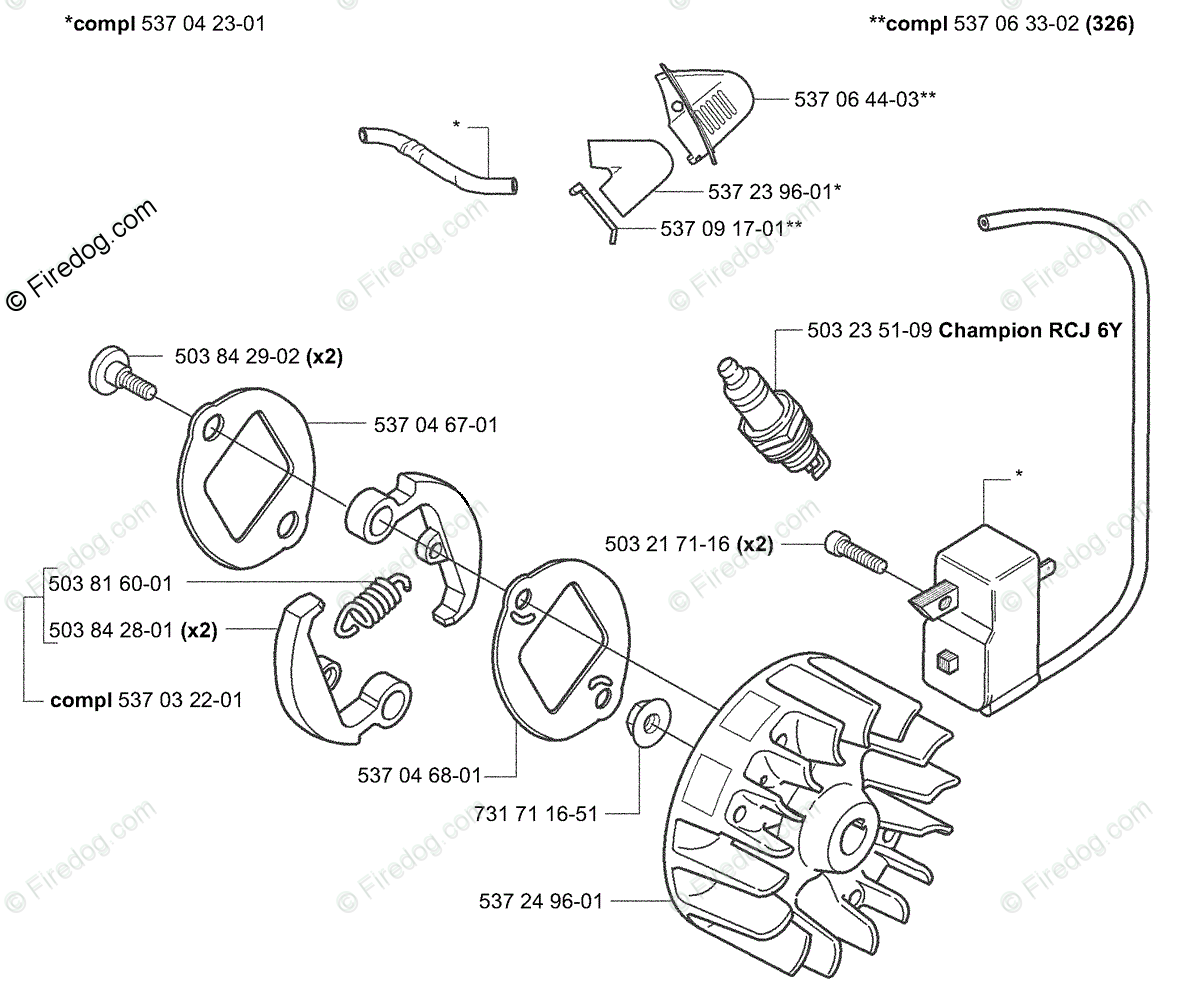 *compl 537 04 23-01

**compl 537 06 33-02 (326)

537 06 44-03**

*

537 23 96-01*

537 09 17-01**

© Firedog.com

503 23 51-09 Champion RCJ 6Y

503 84 29-02 (x2)

537 04 67-01

*

503 21 71-16 (x2)

503 81 60-01

503 84 28-01 (x2)

compl 537 03 22-01

537 04 68-01

731 71 16-51

537 24 96-01