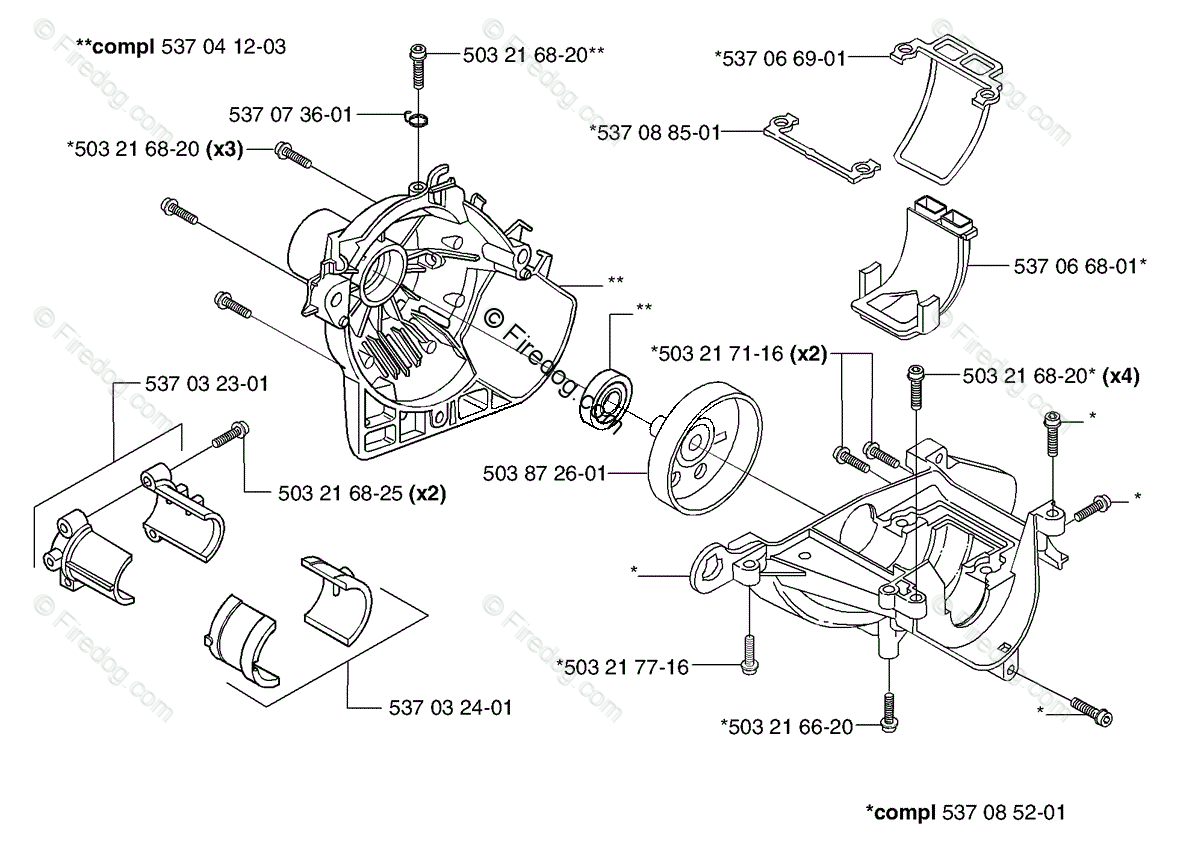 **compl 537 04 12-03

503 21 68-20**

537 07 36-01

*503 21 68-20 (x3)

*537 06 69-01

*537 08 85-01

537 06 68-01*

**

**

© Firedog.com

*503 21 71-16 (x2)

503 21 68-20* (x4)

*

*

537 03 23-01

503 21 68-25 (x2)

503 87 26-01

*

*503 21 77-16

*503 21 66-20

*

537 03 24-01

*compl 537 08 52-01

© Firedog.com