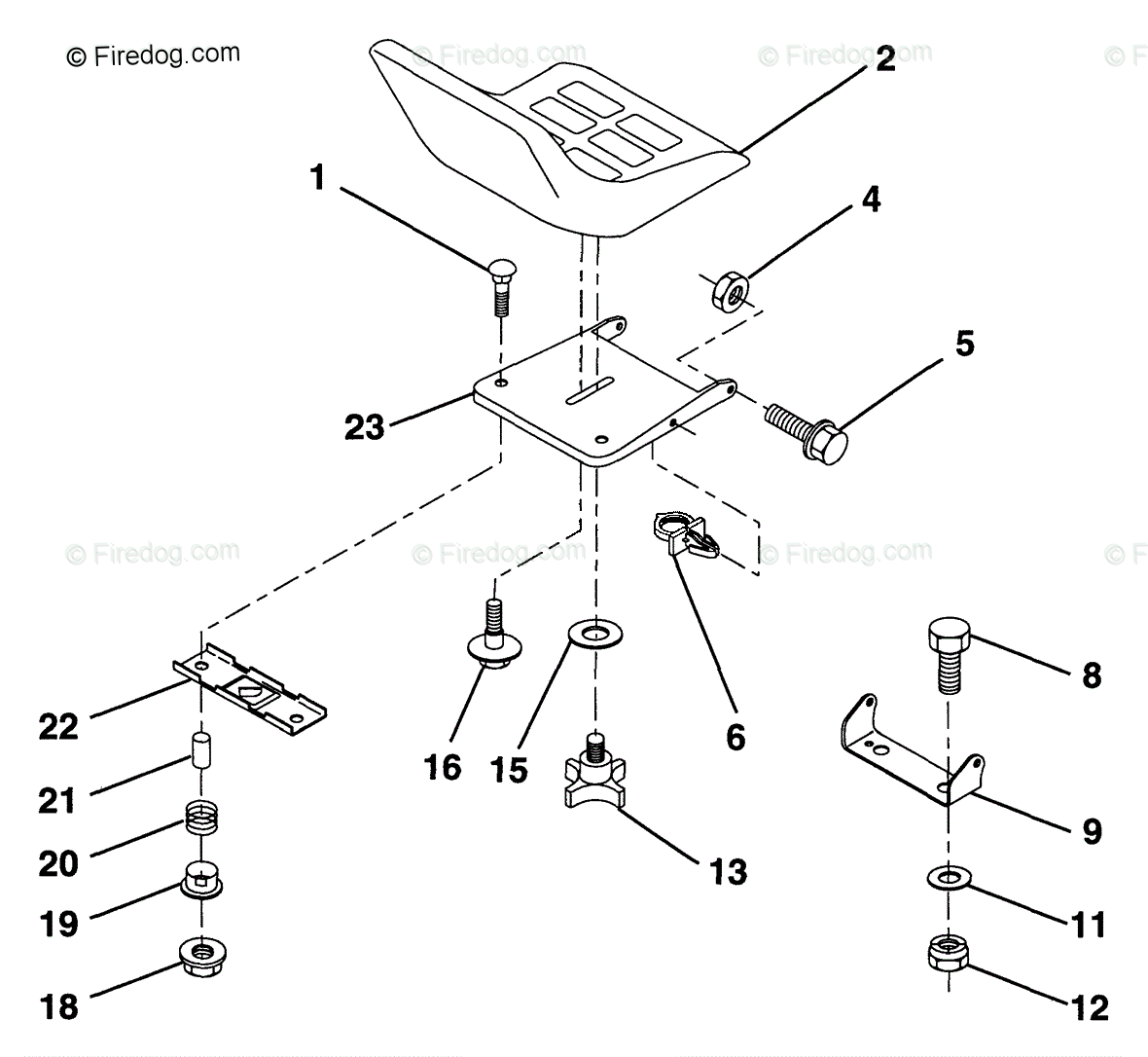 © Firedog.com
© Firedog.com
© Firedog.com
© F
2
1
4
5
23
© Firedog.com
© Firedog.com
© Firedog.com
© F
6
8
22
16
15
21
9
20
13
19
11
18
12