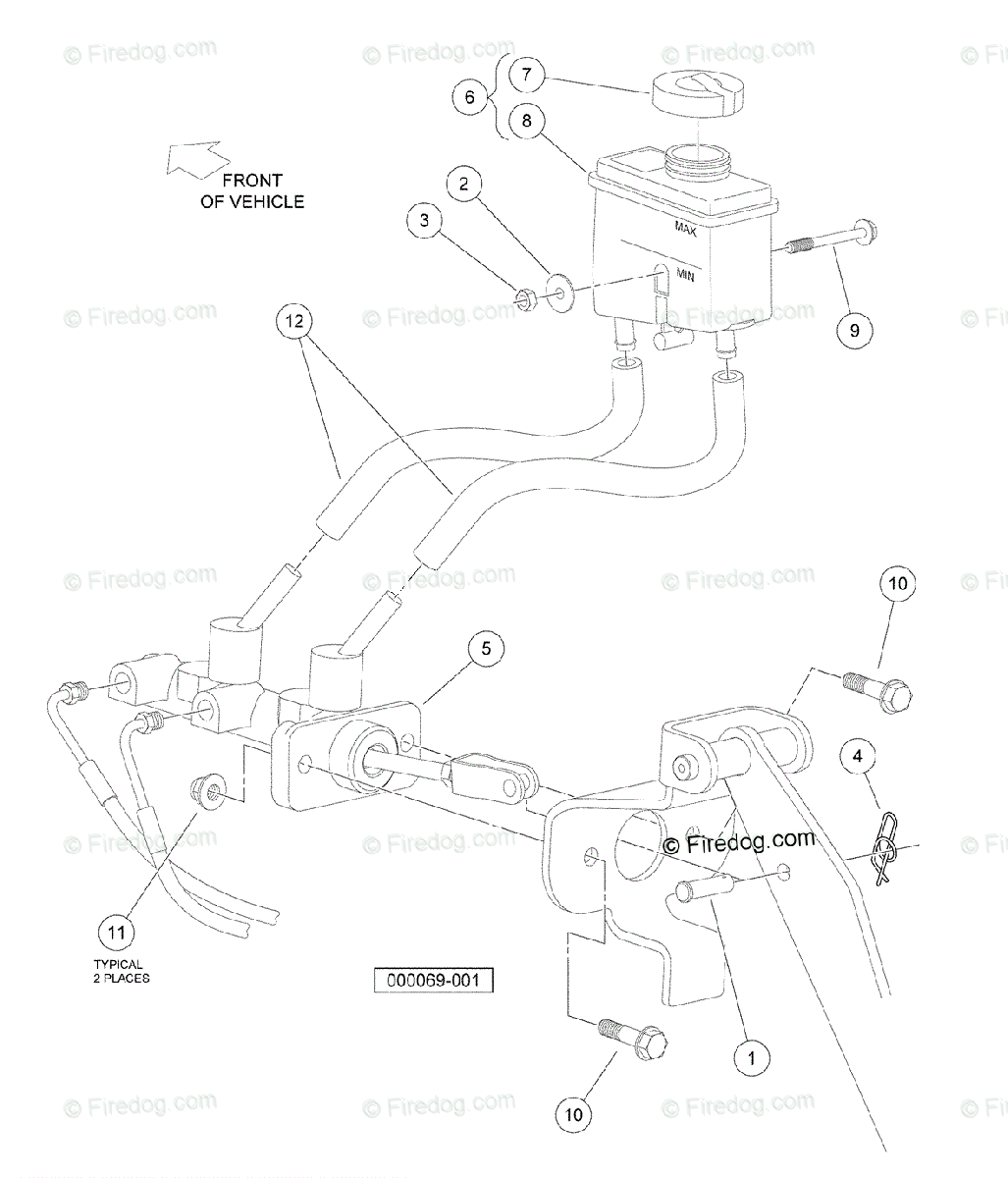 © Firedog.com © Firedog.com © Firedog.com

7
6
8

FRONT OF VEHICLE

2
3

MAX
MIN

9

© Firedog.com © Firedog.com © Firedog.com © Fi

12

© Firedog.com © Firedog.com © Firedog.com © Fi

10

5

4

© Firedog.com © Firedog.com © Firedog.com © Fi

11

TYPICAL 2 PLACES

000069-001

1

10

© Firedog.com © Firedog.com © Firedog.com © Fi