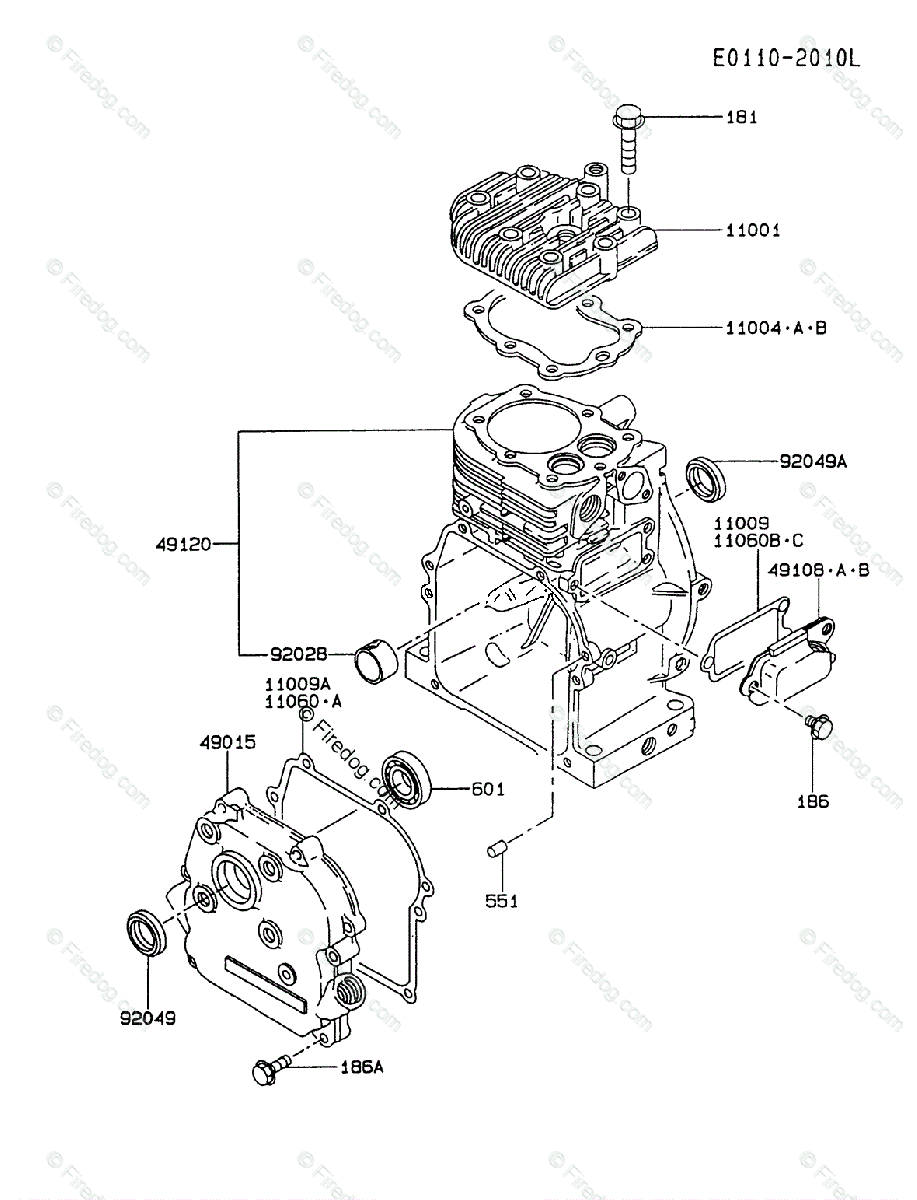 E0110-2010L

181

11001

11004·A·B

92049A

49120

11009
11060B·C

49108·A·B

92028

11009A
11060·A

49015

601

186

551

92049

186A

© Firedog.com