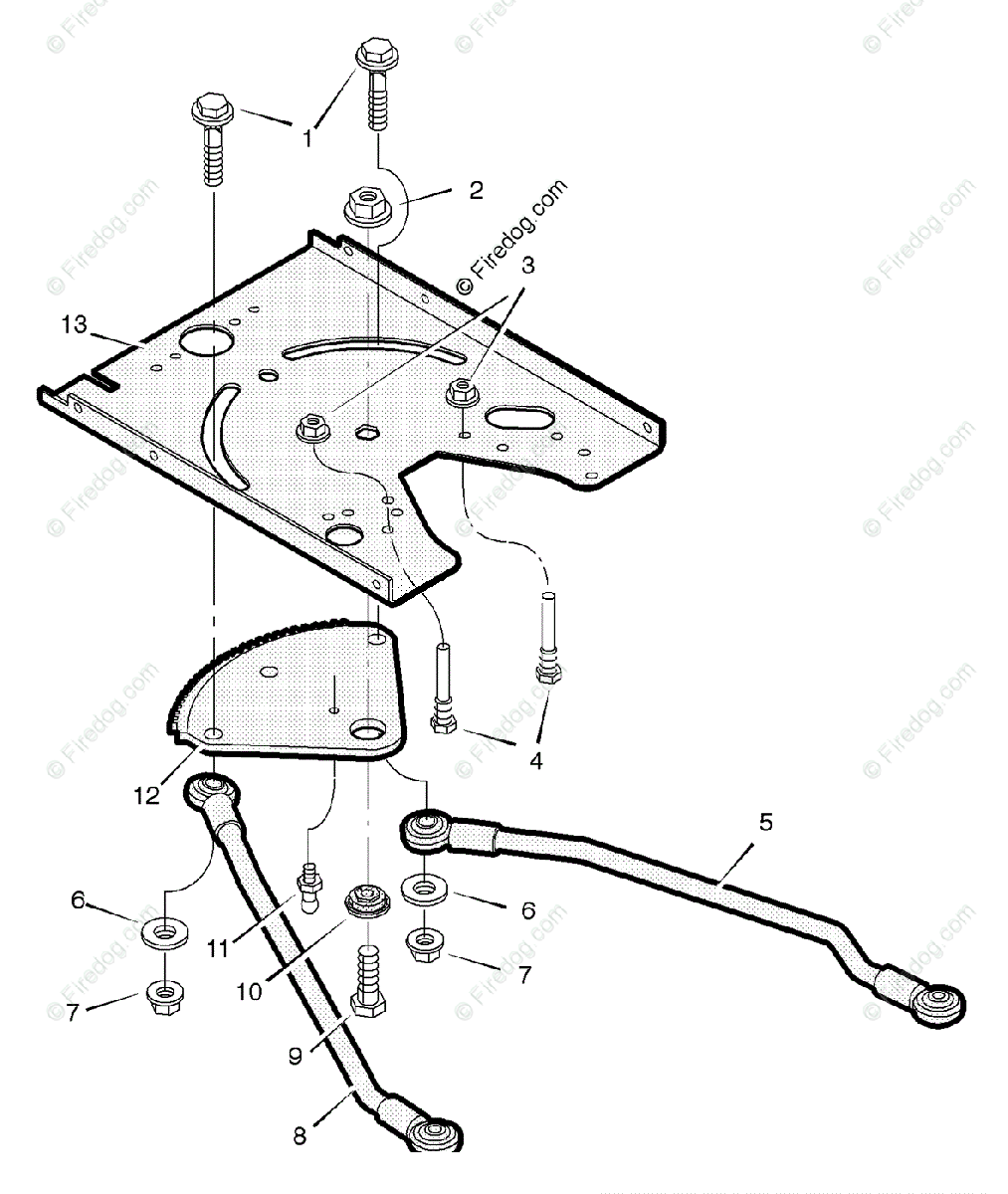 © Firedog.com
1
2
3
13
4
12
5
6
11
10
6
7
7
9
8