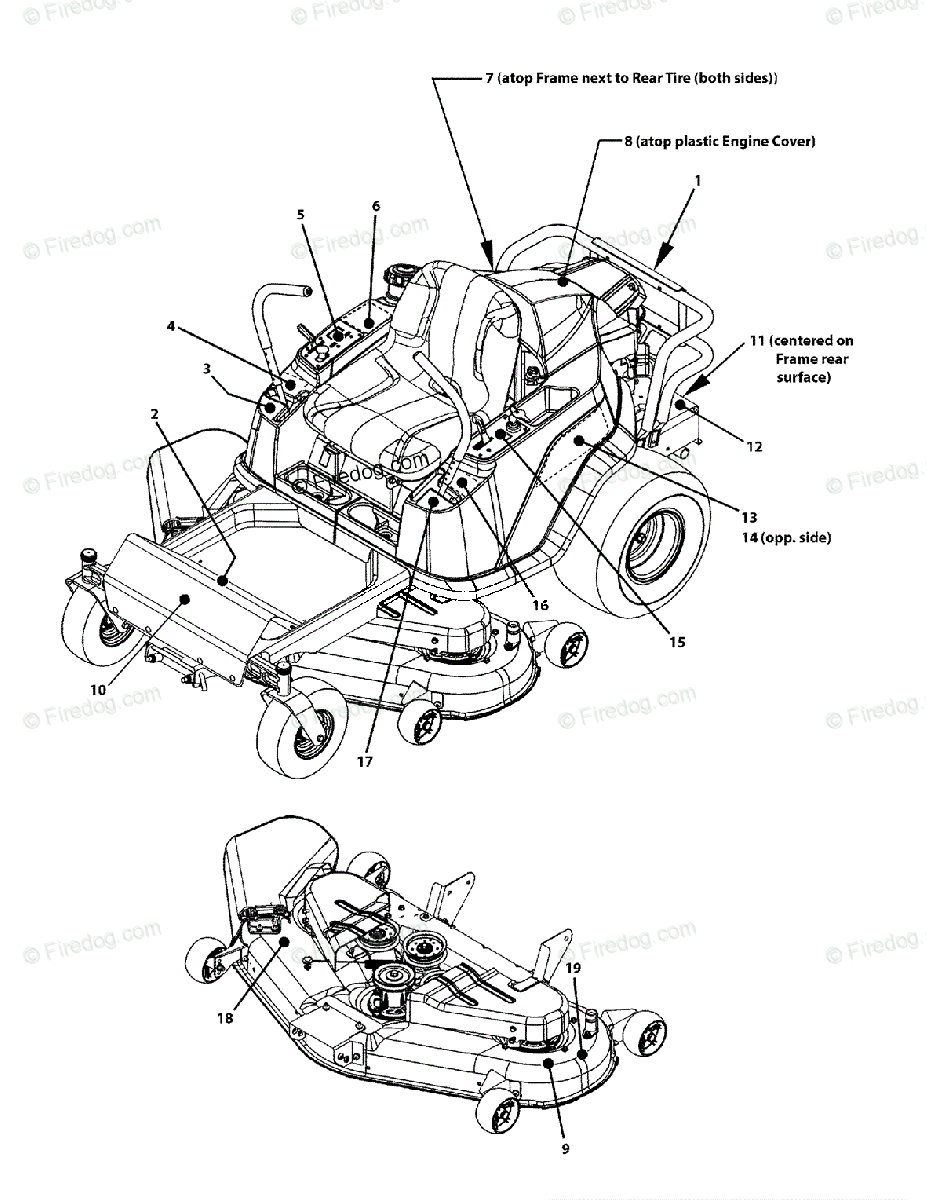 © Firedog.com

7 (atop Frame next to Rear Tire (both sides))

8 (atop plastic Engine Cover)

1

5

6

4

3

2

11 (centered on Frame rear surface)

12

13

14 (opp. side)

16

15

10

17

18

19

9