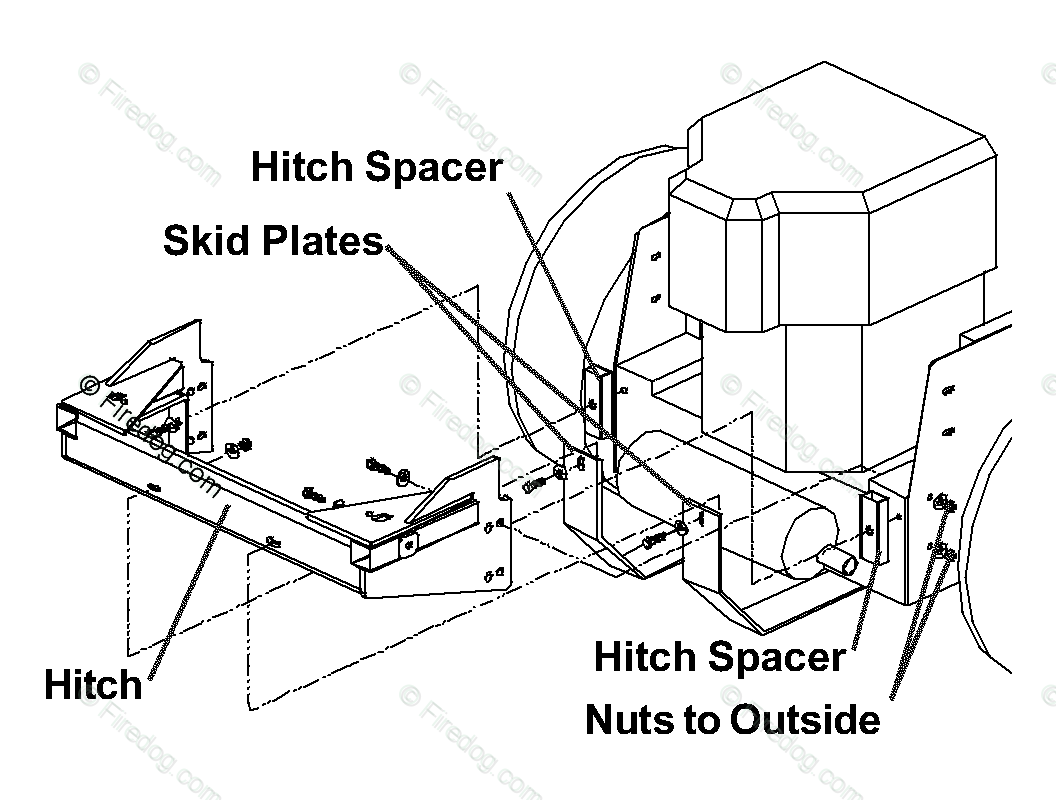 Hitch Spacer

Skid Plates

Hitch

Hitch Spacer

Nuts to Outside

© Firedog.com