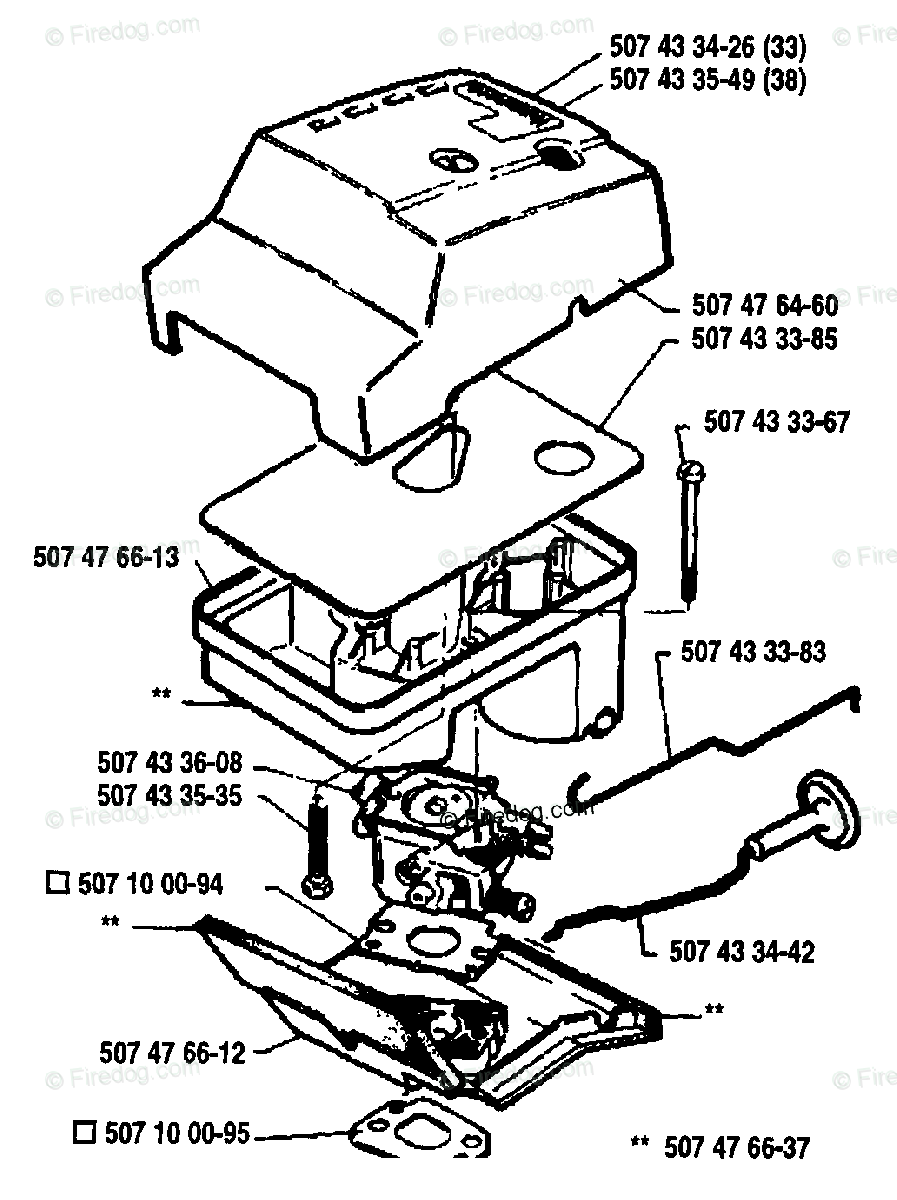 © Firedog.com

507 43 34-26 (33)
507 43 35-49 (38)

507 47 64-60
507 43 33-85

507 43 33-67

507 47 66-13

507 43 33-83

**

507 43 36-08
507 43 35-35

□ 507 10 00-94

**

507 43 34-42

**

507 47 66-12

□ 507 10 00-95

** 507 47 66-37