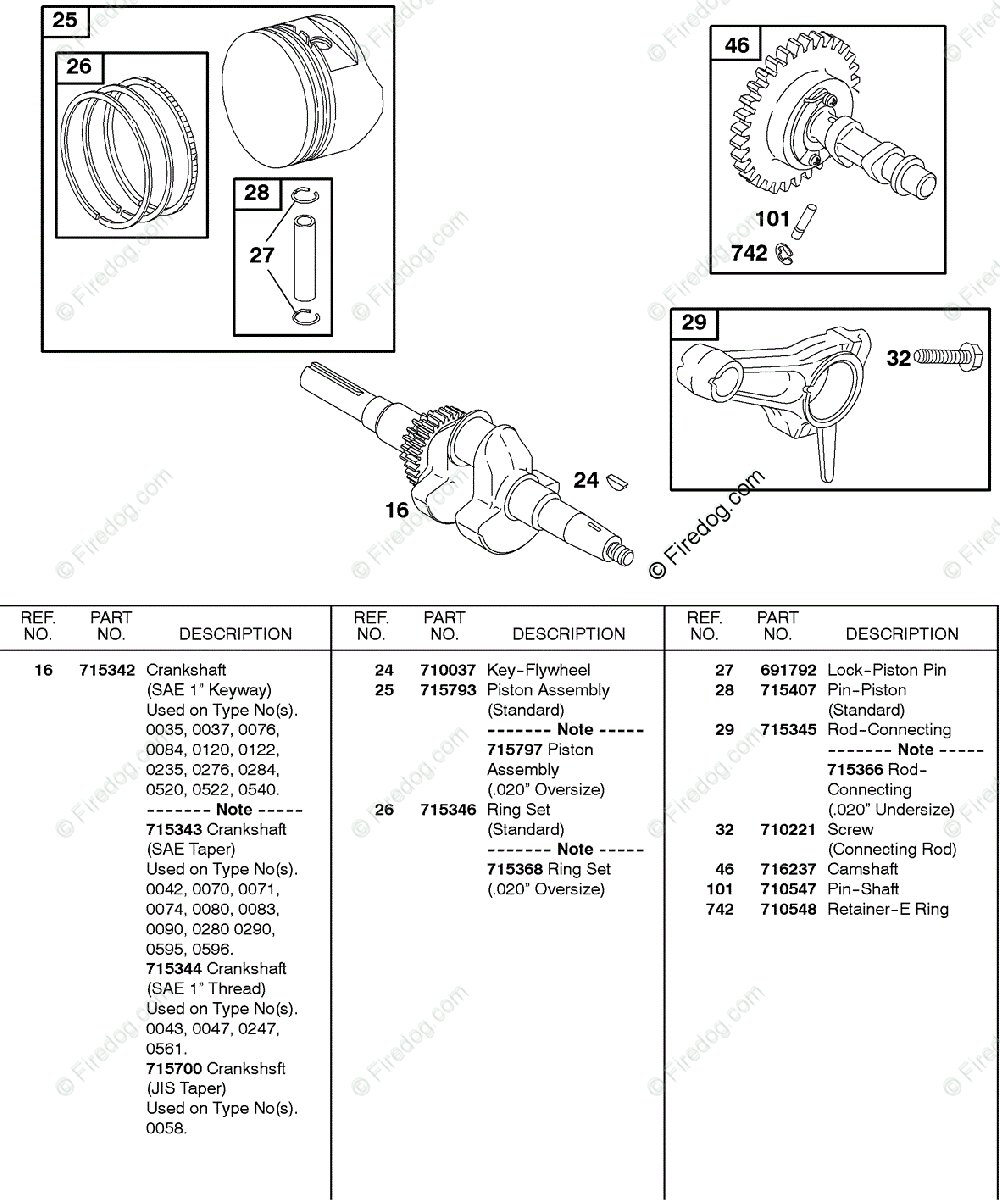 25
26
28
27
46
101
742
29
32
24
16
© Firedog.com

| REF. NO. | PART NO. | DESCRIPTION |
|---|---|---|
| 16 | 715342 | Crankshaft (SAE 1" Keyway) Used on Type No(s). 0035, 0037, 0076, 0084, 0120, 0122, 0235, 0276, 0284, 0520, 0522, 0540. ------- Note ----- 715343 Crankshaft (SAE Taper) Used on Type No(s). 0042, 0070, 0071, 0074, 0080, 0083, 0090, 0280 0290, 0595, 0596. 715344 Crankshaft (SAE 1" Thread) Used on Type No(s). 0043, 0047, 0247, 0561. 715700 Crankshsft (JIS Taper) Used on Type No(s). 0058. |

| REF. NO. | PART NO. | DESCRIPTION |
|---|---|---|
| 24 | 710037 | Key-Flywheel |
| 25 | 715793 | Piston Assembly (Standard) ------- Note ----- 715797 Piston Assembly (.020" Oversize) |
| 26 | 715346 | Ring Set (Standard) ------- Note ----- 715368 Ring Set (.020" Oversize) |

| REF. NO. | PART NO. | DESCRIPTION |
|---|---|---|
| 27 | 691792 | Lock-Piston Pin |
| 28 | 715407 | Pin-Piston (Standard) |
| 29 | 715345 | Rod-Connecting ------- Note ----- 715366 Rod-Connecting (.020" Undersize) |
| 32 | 710221 | Screw (Connecting Rod) |
| 46 | 716237 | Camshaft |
| 101 | 710547 | Pin-Shaft |
| 742 | 710548 | Retainer-E Ring |