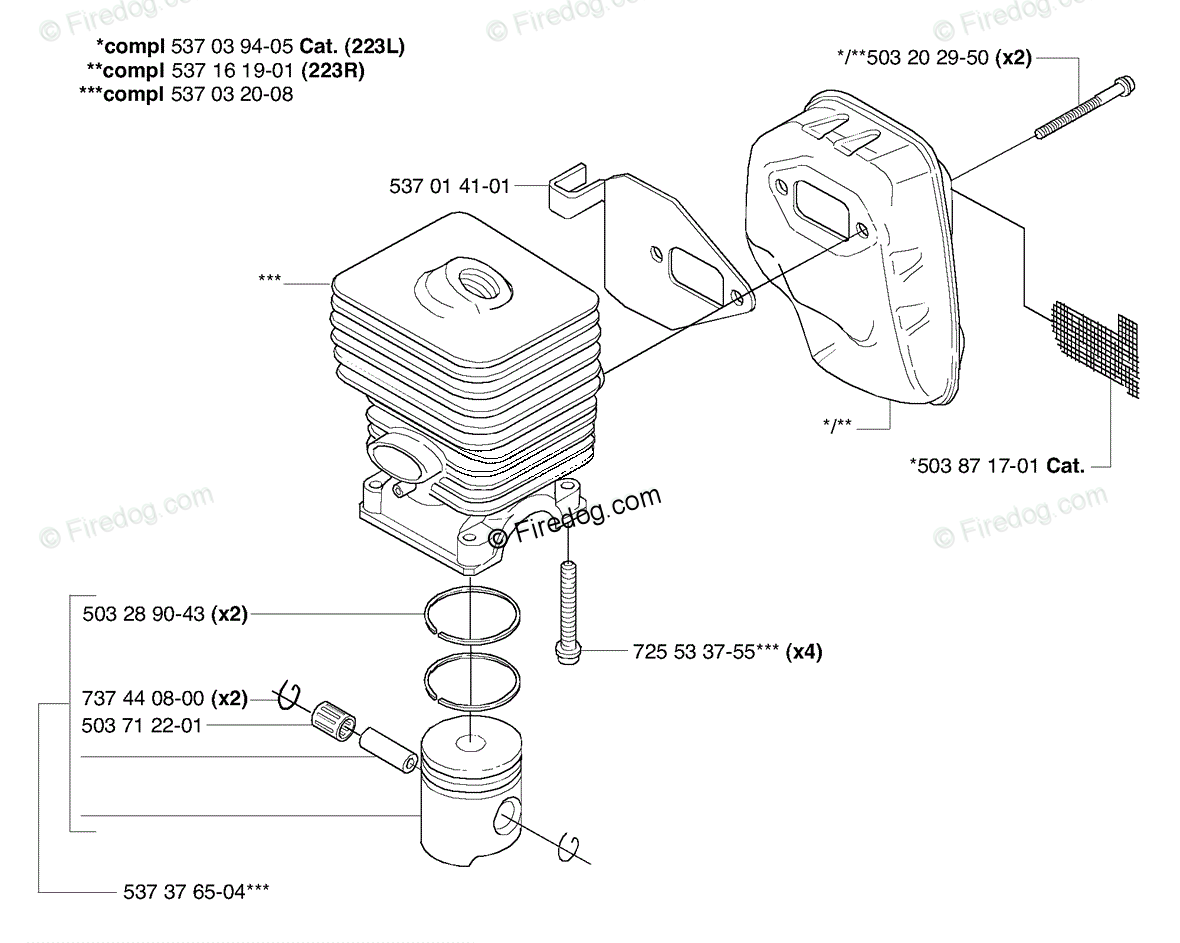 © Firedog.com © Firedog.com © Firedog.com

*compl 537 03 94-05 Cat. (223L)
**compl 537 16 19-01 (223R)
***compl 537 03 20-08

*/**503 20 29-50 (x2)

537 01 41-01

***

*/**

*503 87 17-01 Cat.

© Firedog.com © Firedog.com © Firedog.com

503 28 90-43 (x2)

725 53 37-55*** (x4)

737 44 08-00 (x2)
503 71 22-01

537 37 65-04***