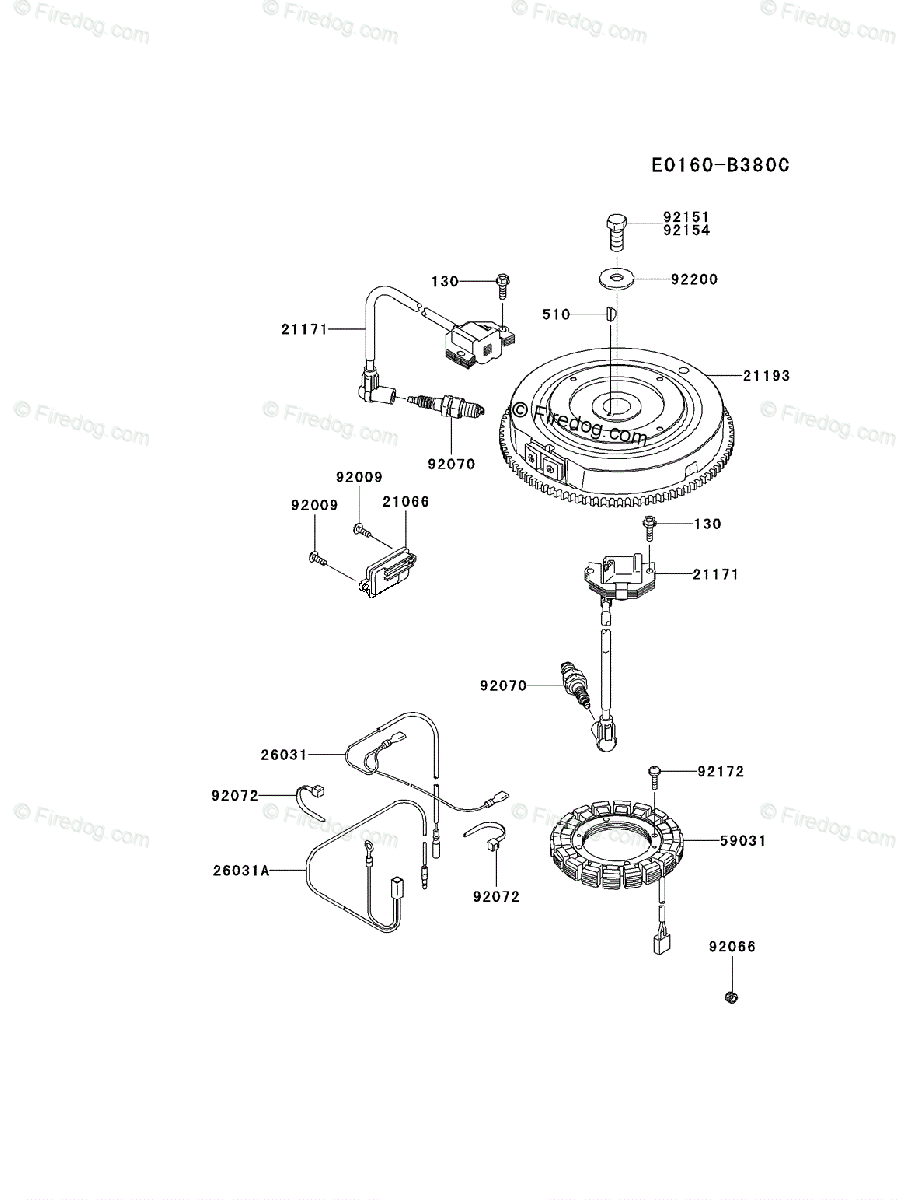 © Firedog.com © Firedog.com © Firedog.com © Firedog.com

E0160-B380C

92151
92154

130

92200

510

21171

21193

© Firedog.com © Firedog.com © Firedog.com © Firedog.com

92070

92009

92009

21066

130

21171

92070

26031

92172

92072

© Firedog.com © Firedog.com © Firedog.com © Firedog.com

59031

26031A

92072

92066