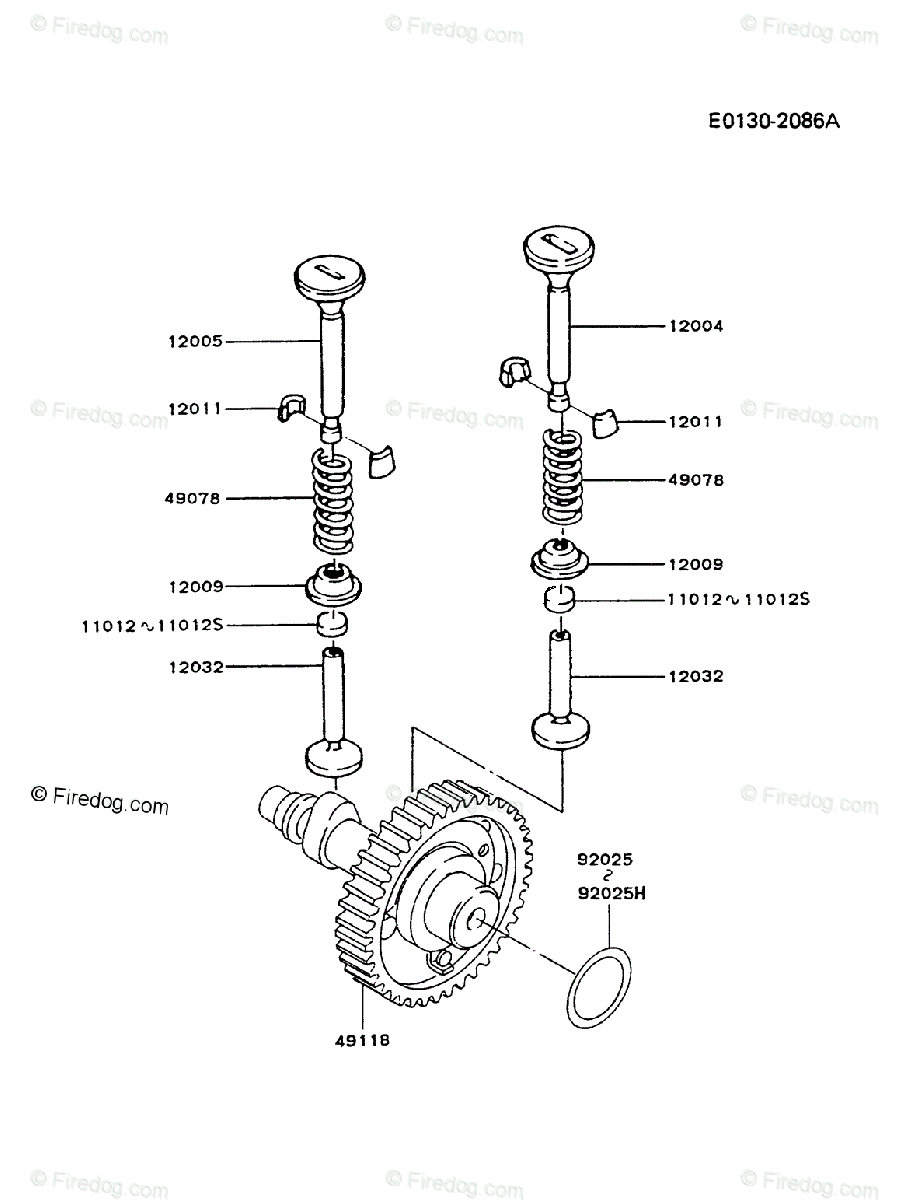 © Firedog.com © Firedog.com © Firedog.com

E0130-2086A

12005
12004
© Firedog.com
12011
© Firedog.com
© Firedog.com
12011
49078
49078
12009
12009
11012～11012S
11012～11012S
12032
12032
© Firedog.com
© Firedog.com
92025
～
92025H
49118

© Firedog.com © Firedog.com © Firedog.com