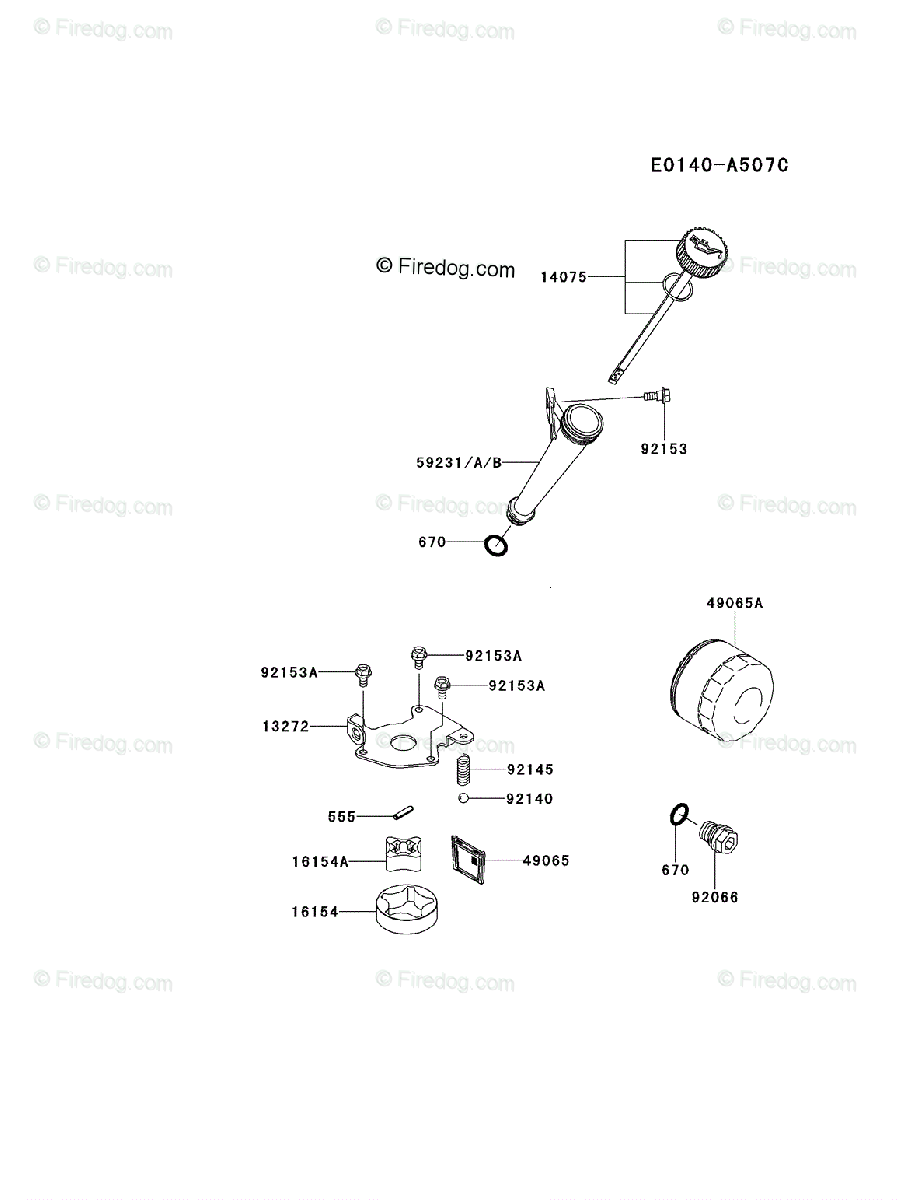 © Firedog.com © Firedog.com © Firedog.com

E0140-A507C

© Firedog.com © Firedog.com © Firedog.com

14075

92153

59231/A/B

© Firedog.com © Firedog.com © Firedog.com

670

49065A

92153A

92153A

92153A

13272

© Firedog.com © Firedog.com © Firedog.com

92145

92140

555

16154A

49065

670

92066

16154

© Firedog.com © Firedog.com © Firedog.com