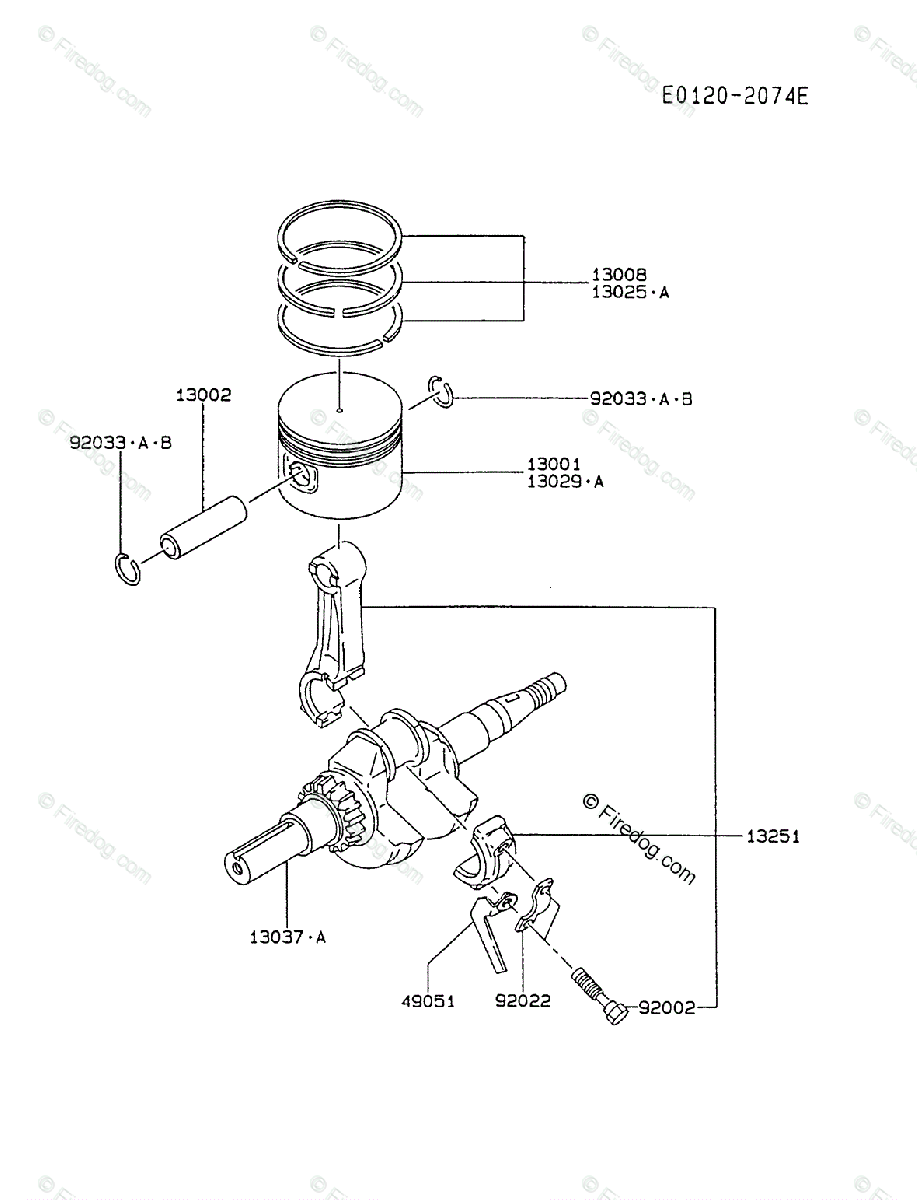 E0120-2074E

13008
13025·A

13002

92033·A·B

92033·A·B

13001
13029·A

© Firedog.com

13251

13037·A

49051

92022

92002